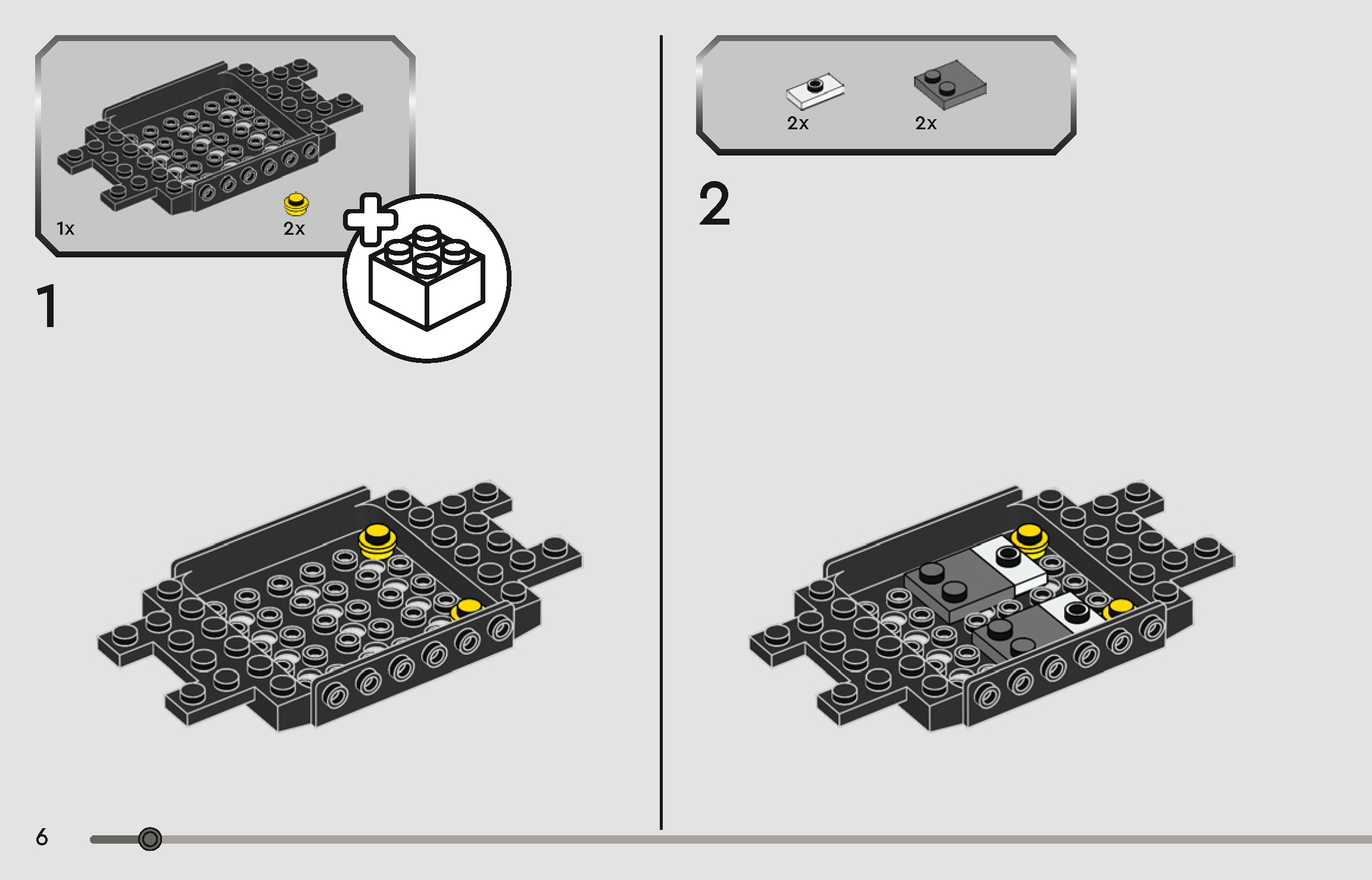 1x
2x

1

2x
2x

2

6