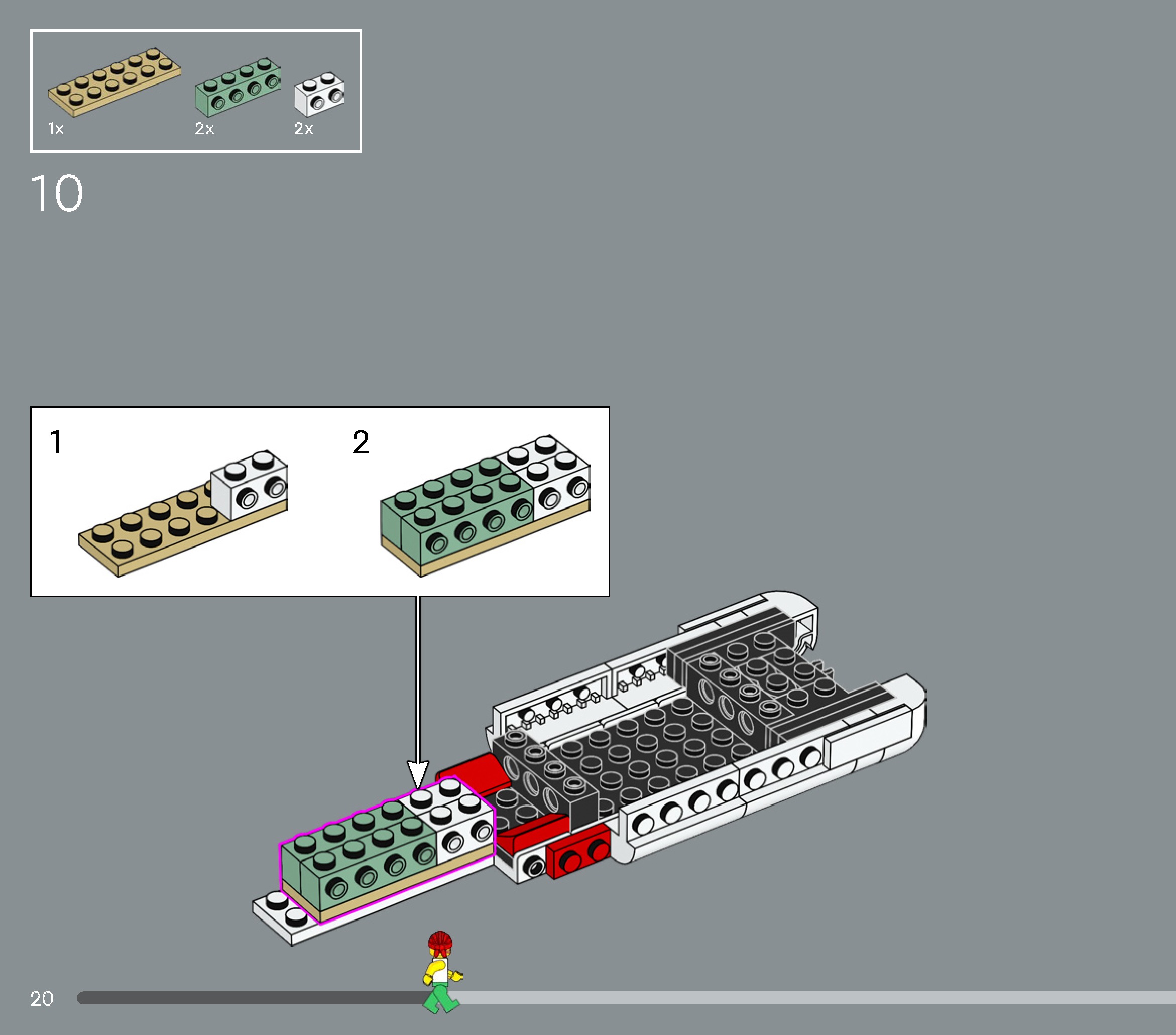 1x
2x
2x

10

1

2

20