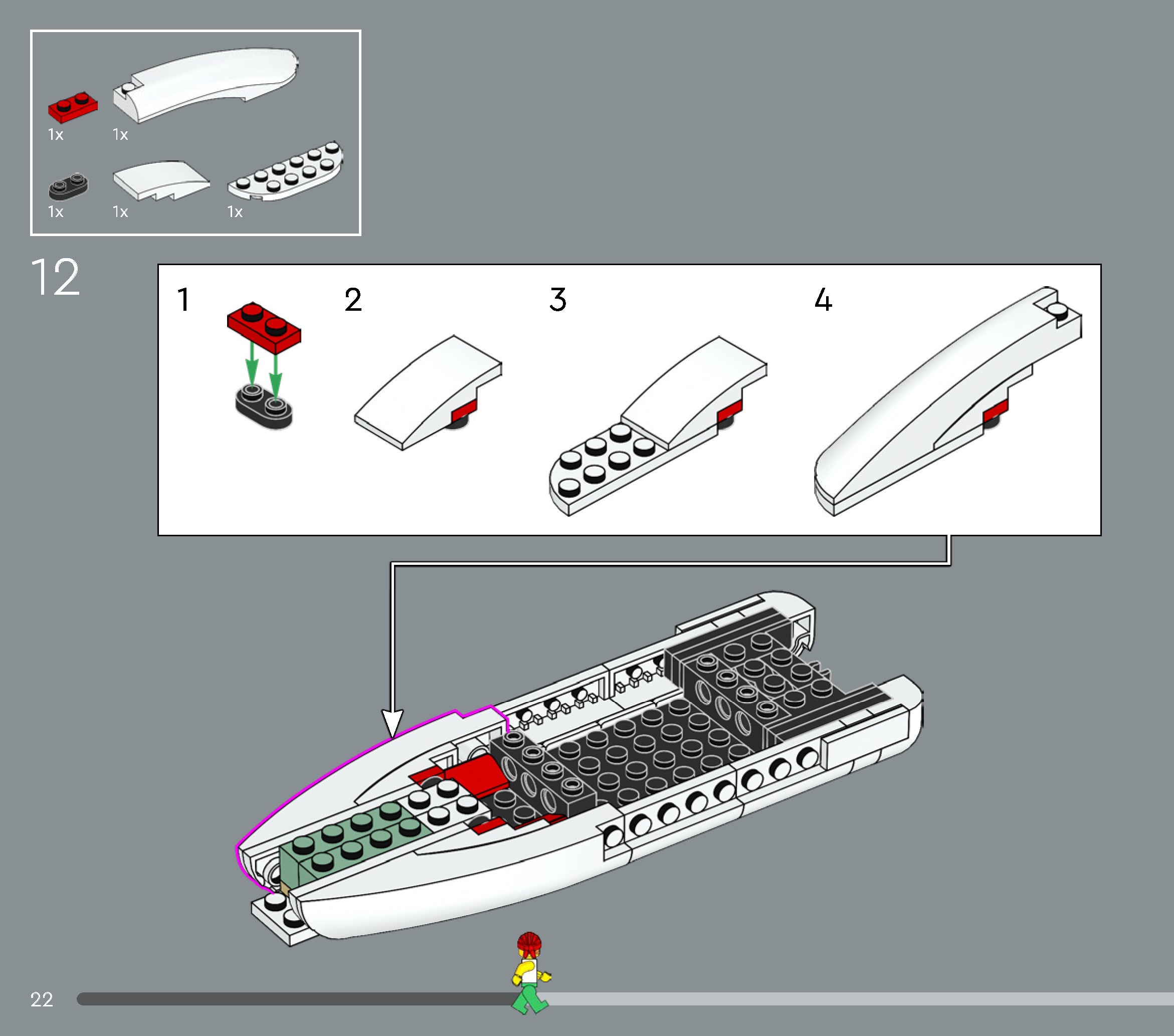 1x 1x

1x 1x 1x

12

1 2 3 4

22