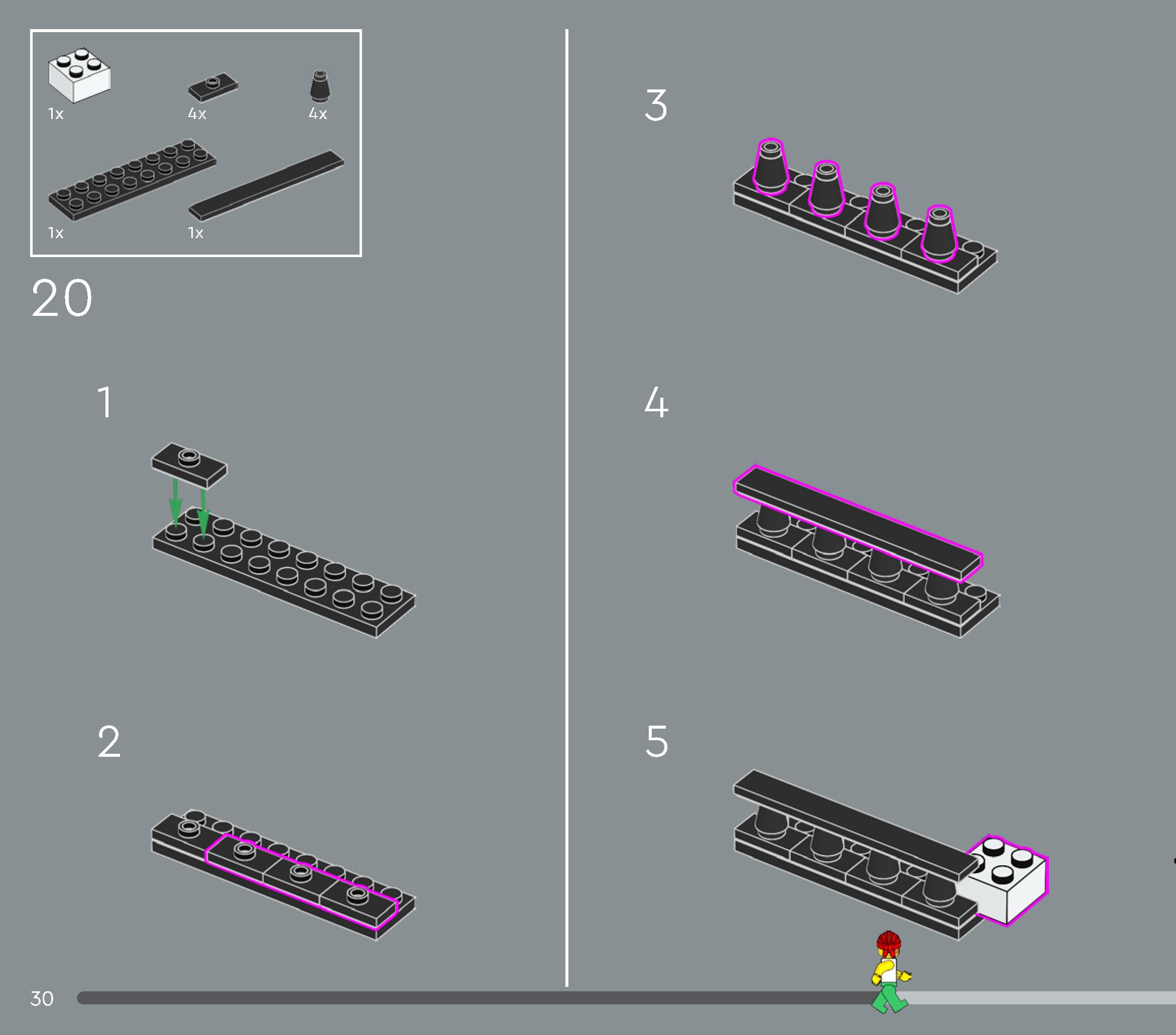 1x
4x
4x
1x
1x

20

1

2

3

4

5

30