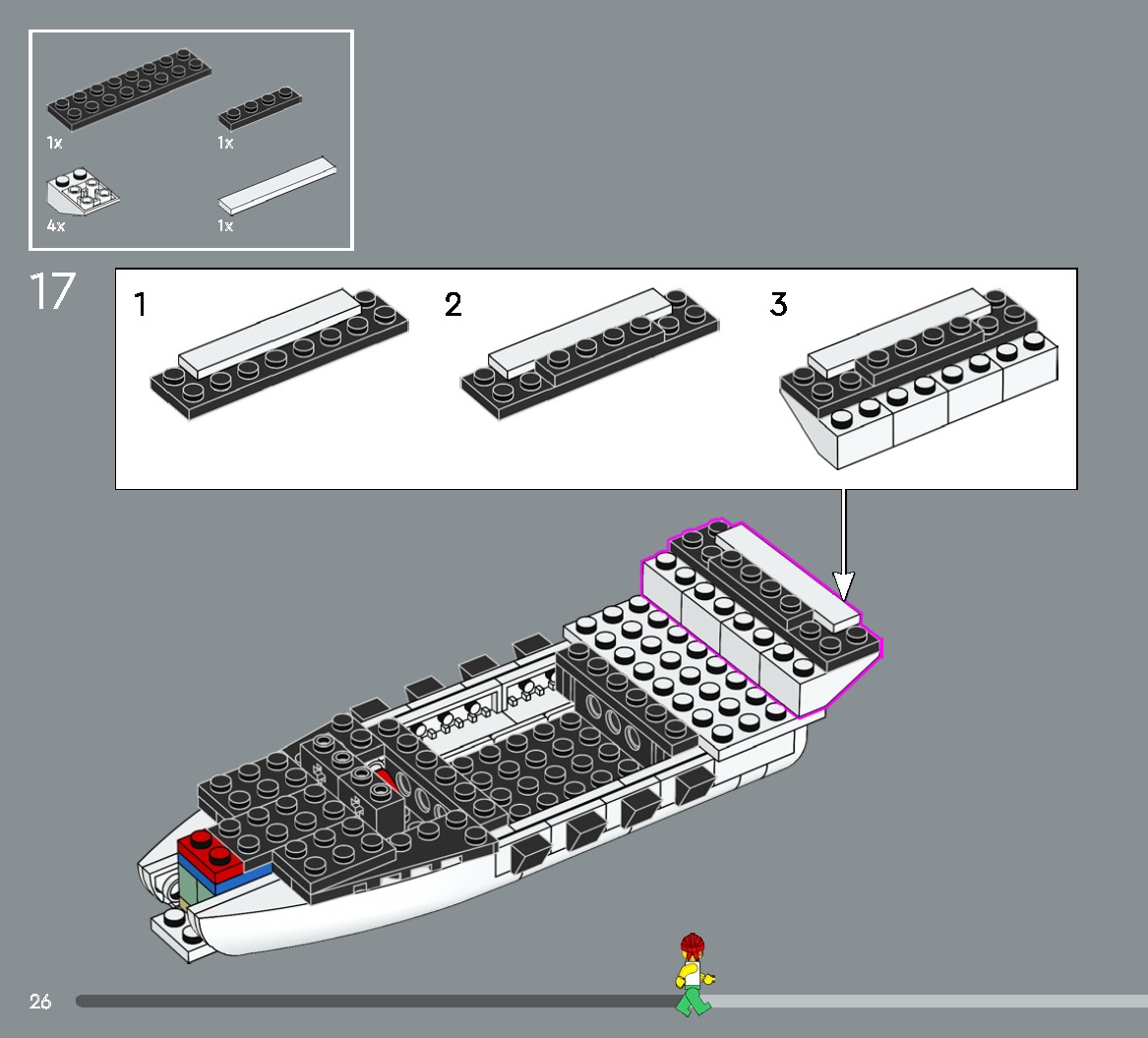 1x
1x
4x
1x

17

1
2
3

26