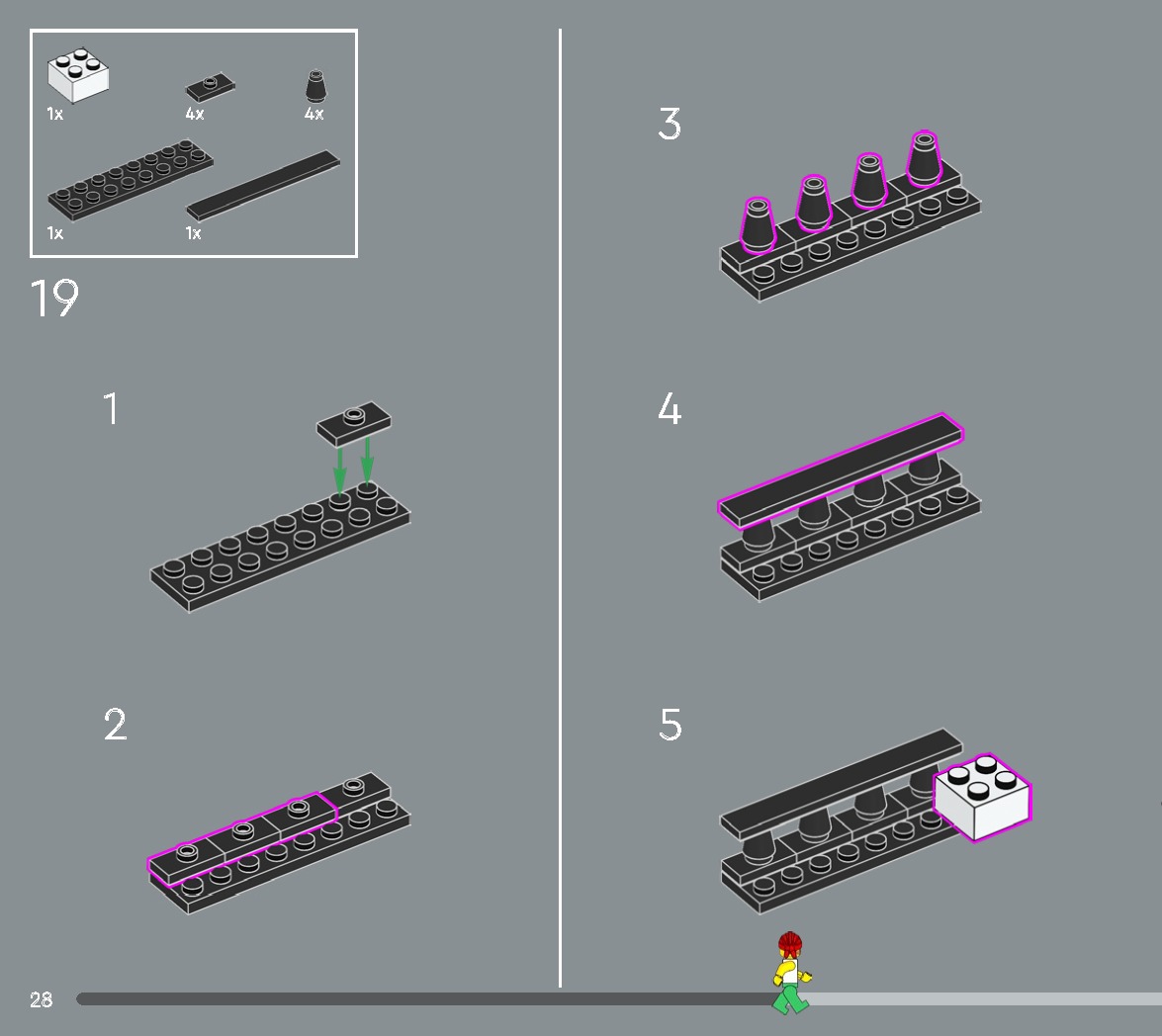 1x
4x
4x
1x
1x

19

1

2

3

4

5

28