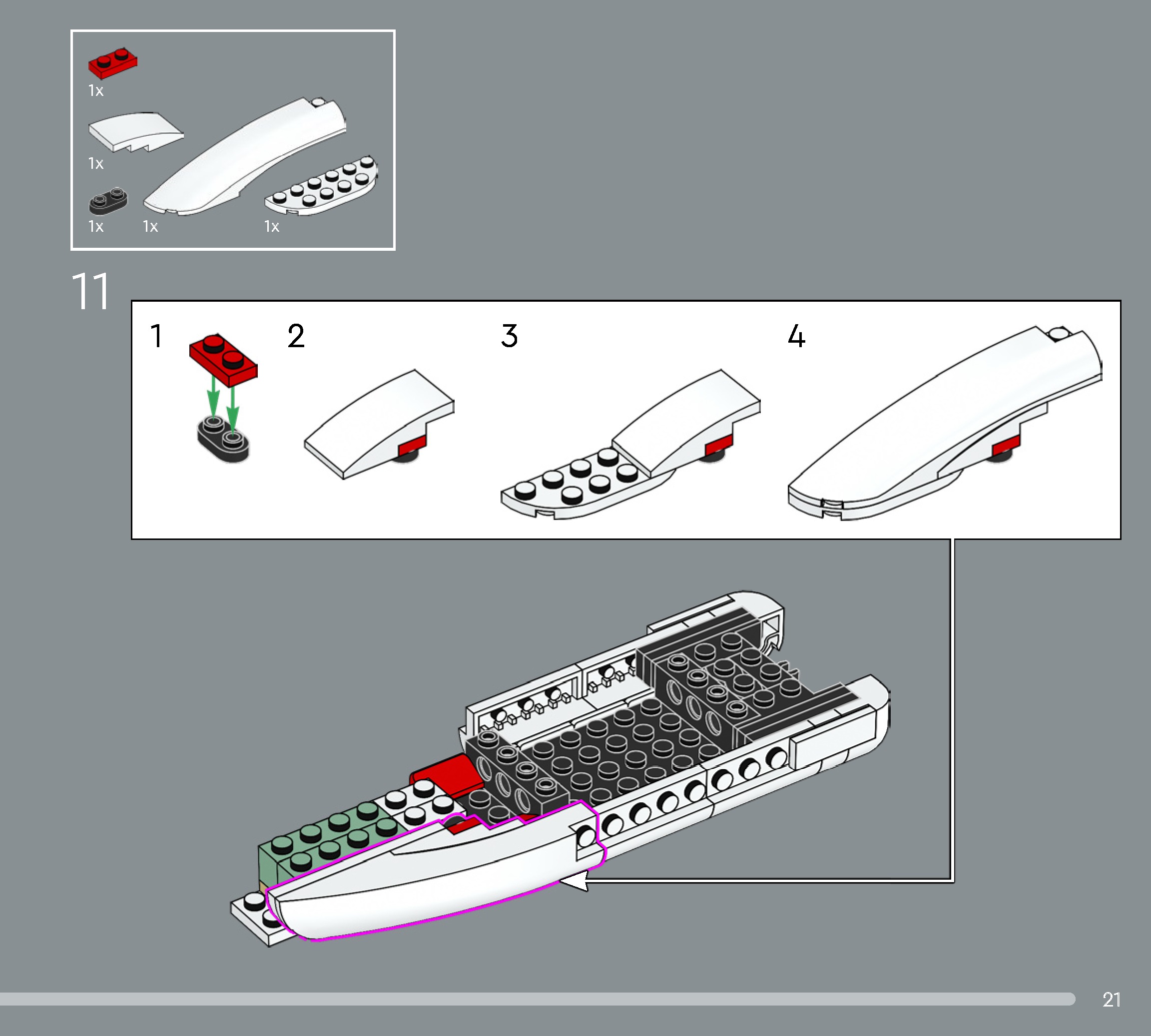 1x

1x

1x 1x 1x

11

1 2 3 4

21