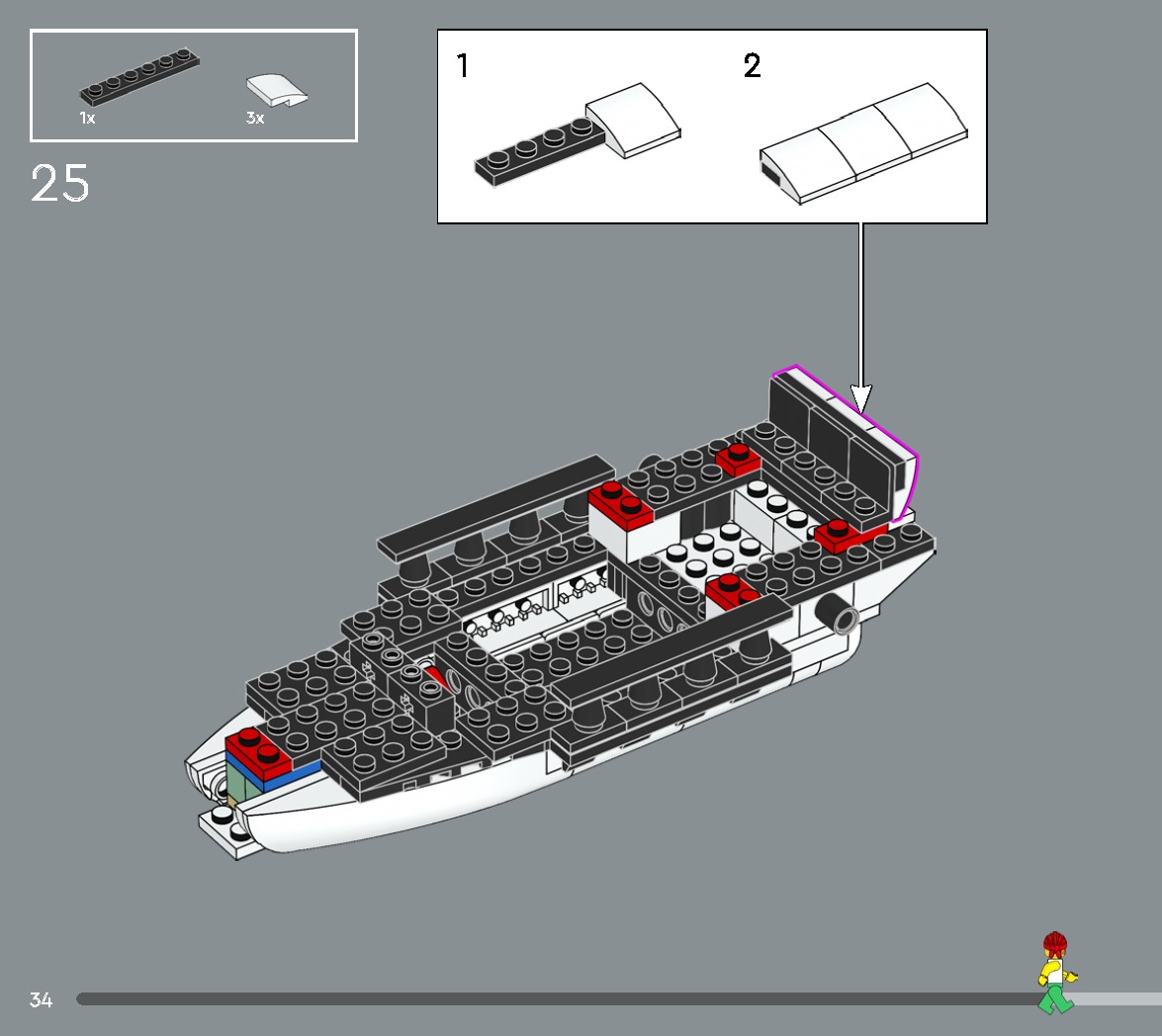 1x
3x
25
1
2
34