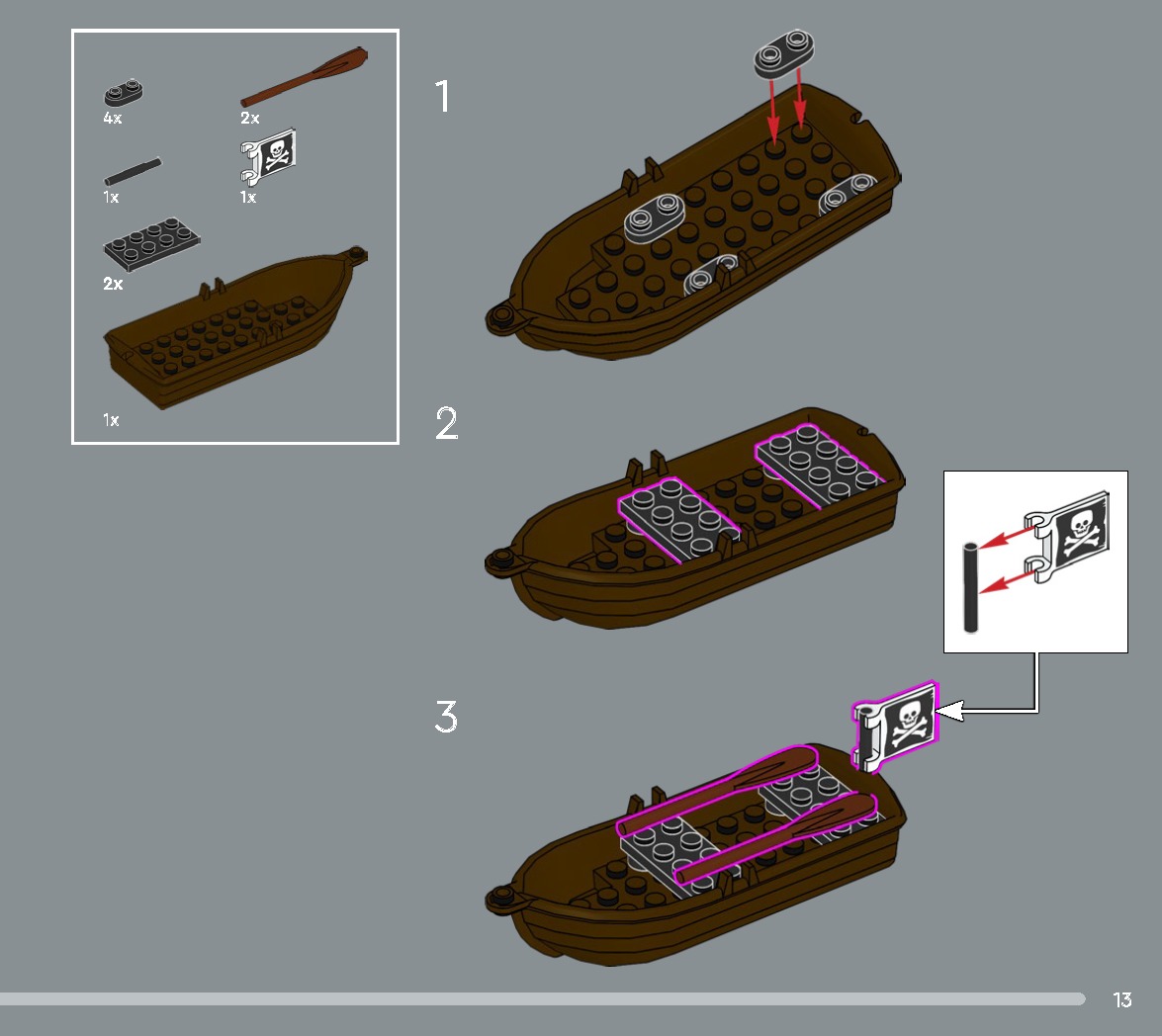 4x
2x
1x
1x
2x
1x

1

2

3

13