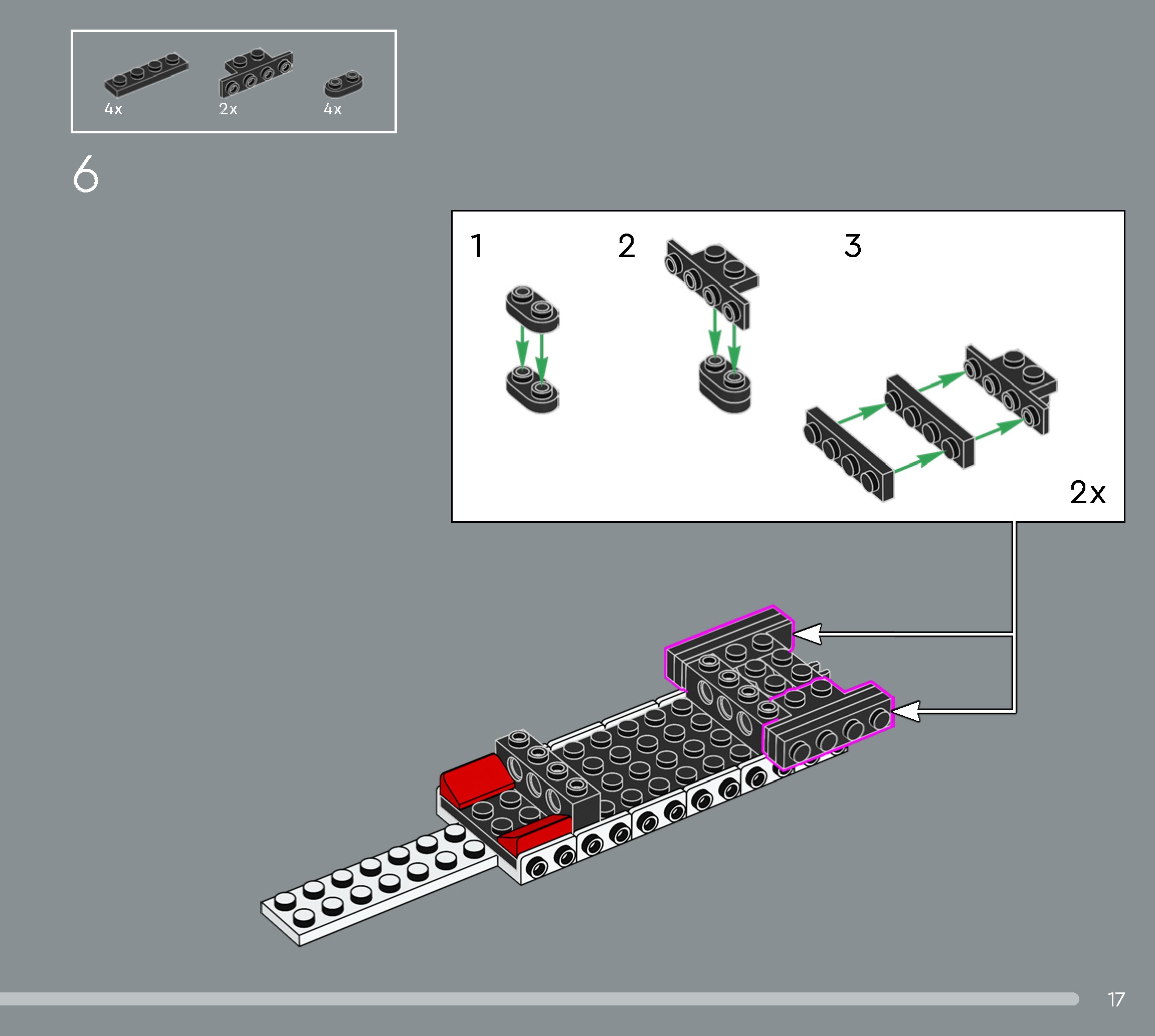 4x
2x
4x

6

1
2
3

2x

17