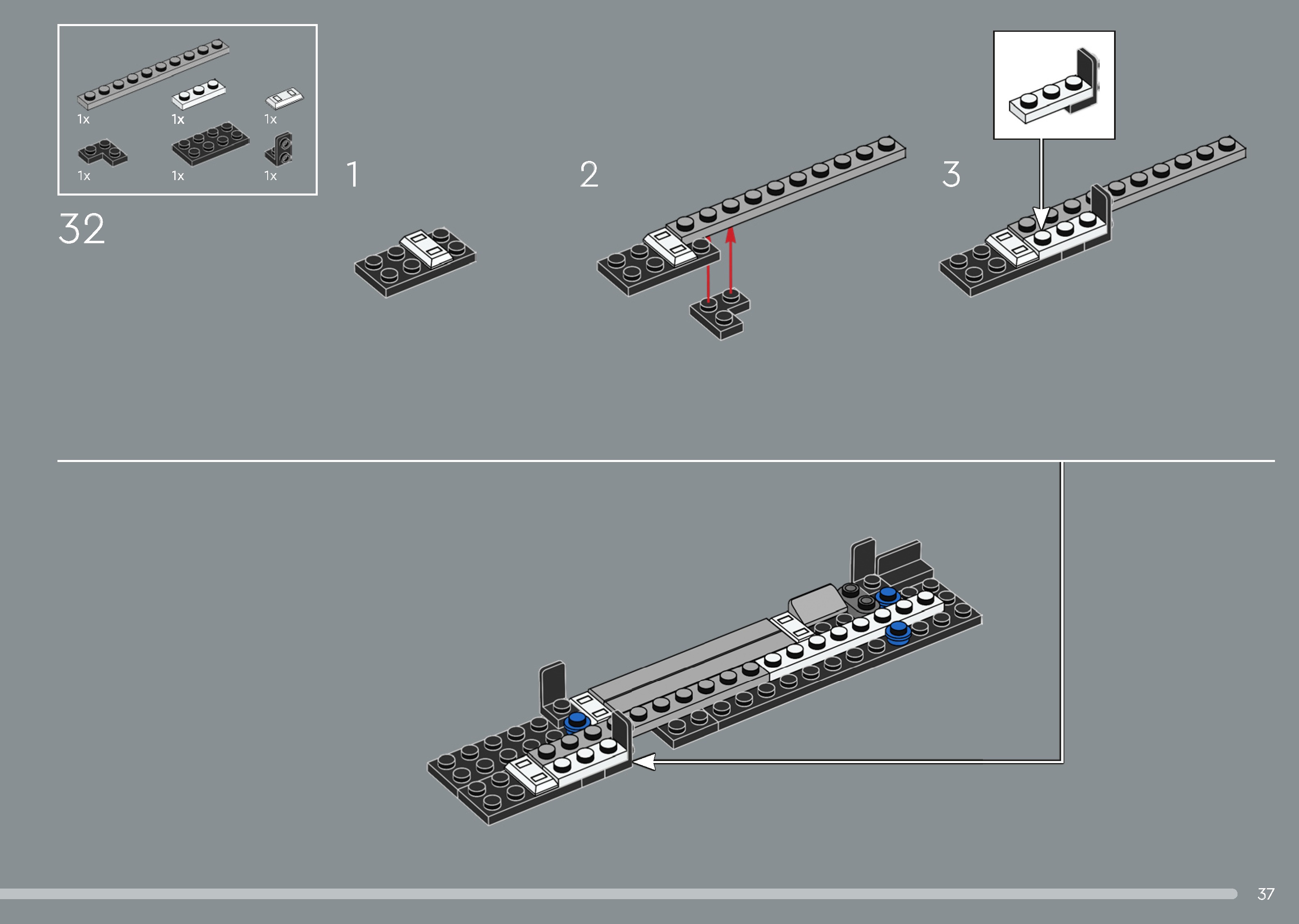 1x
1x
1x
1x
1x
1x

32

1

2

3

37