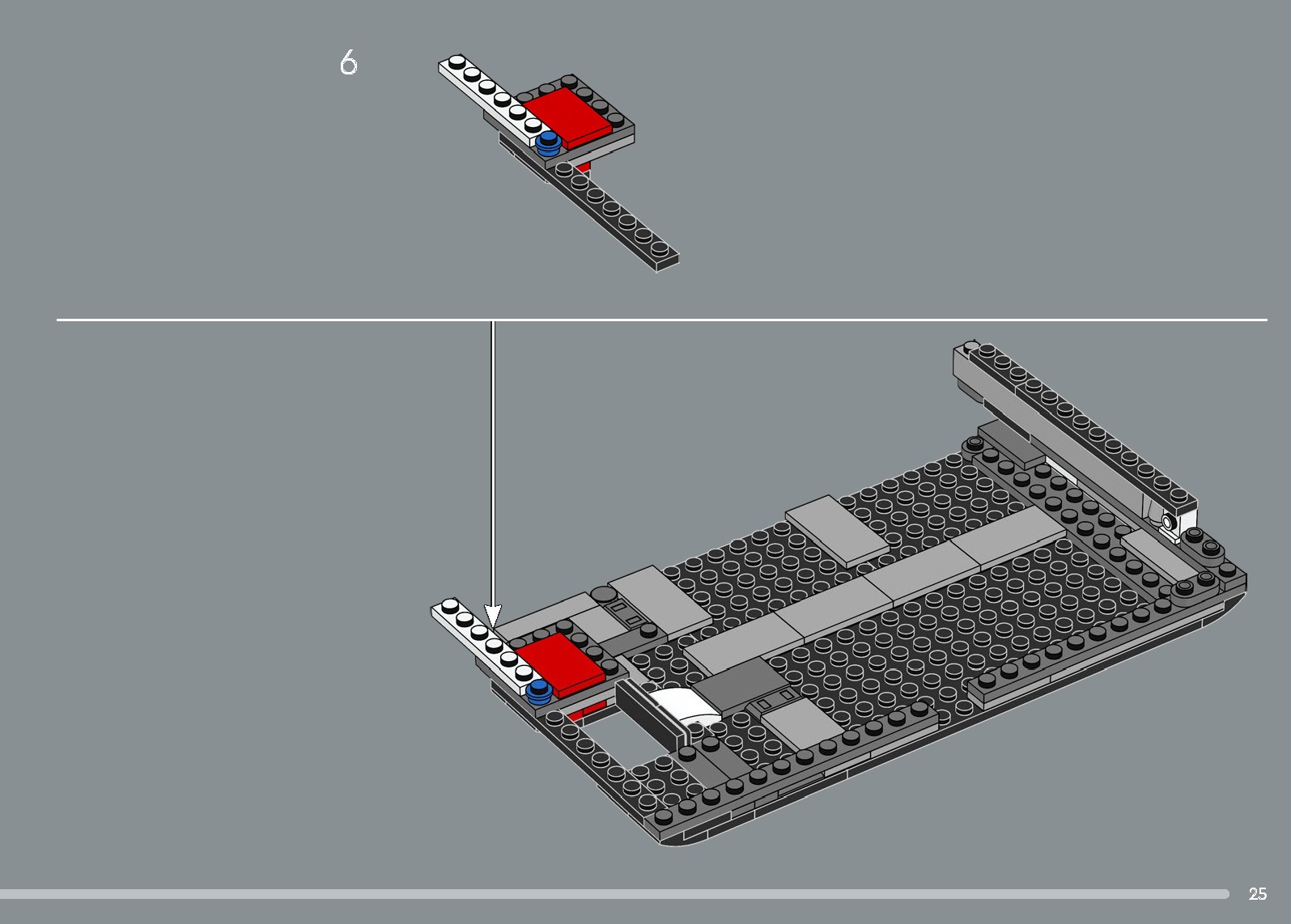 6

25