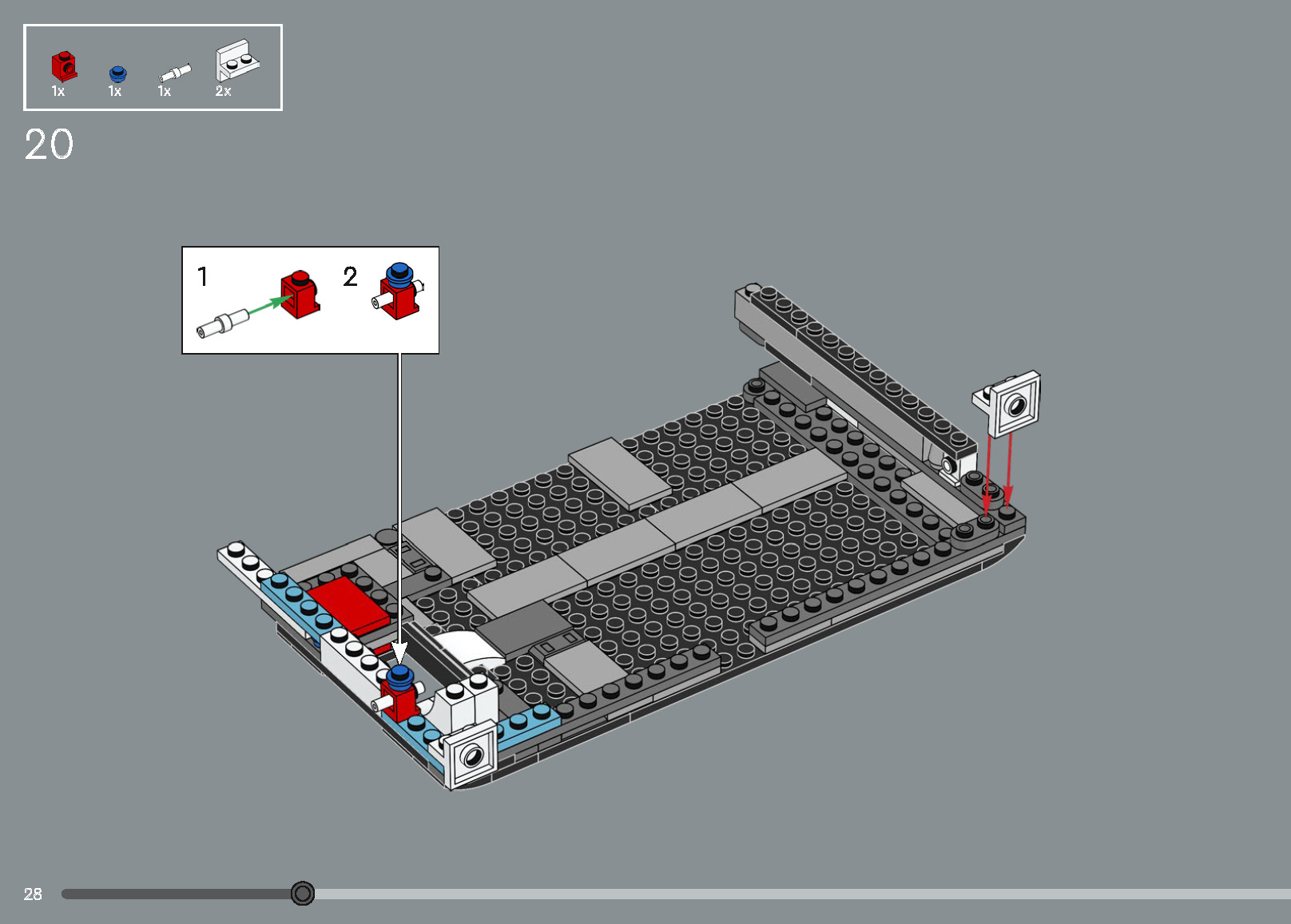 1x 1x 1x 2x

20

1 2

28