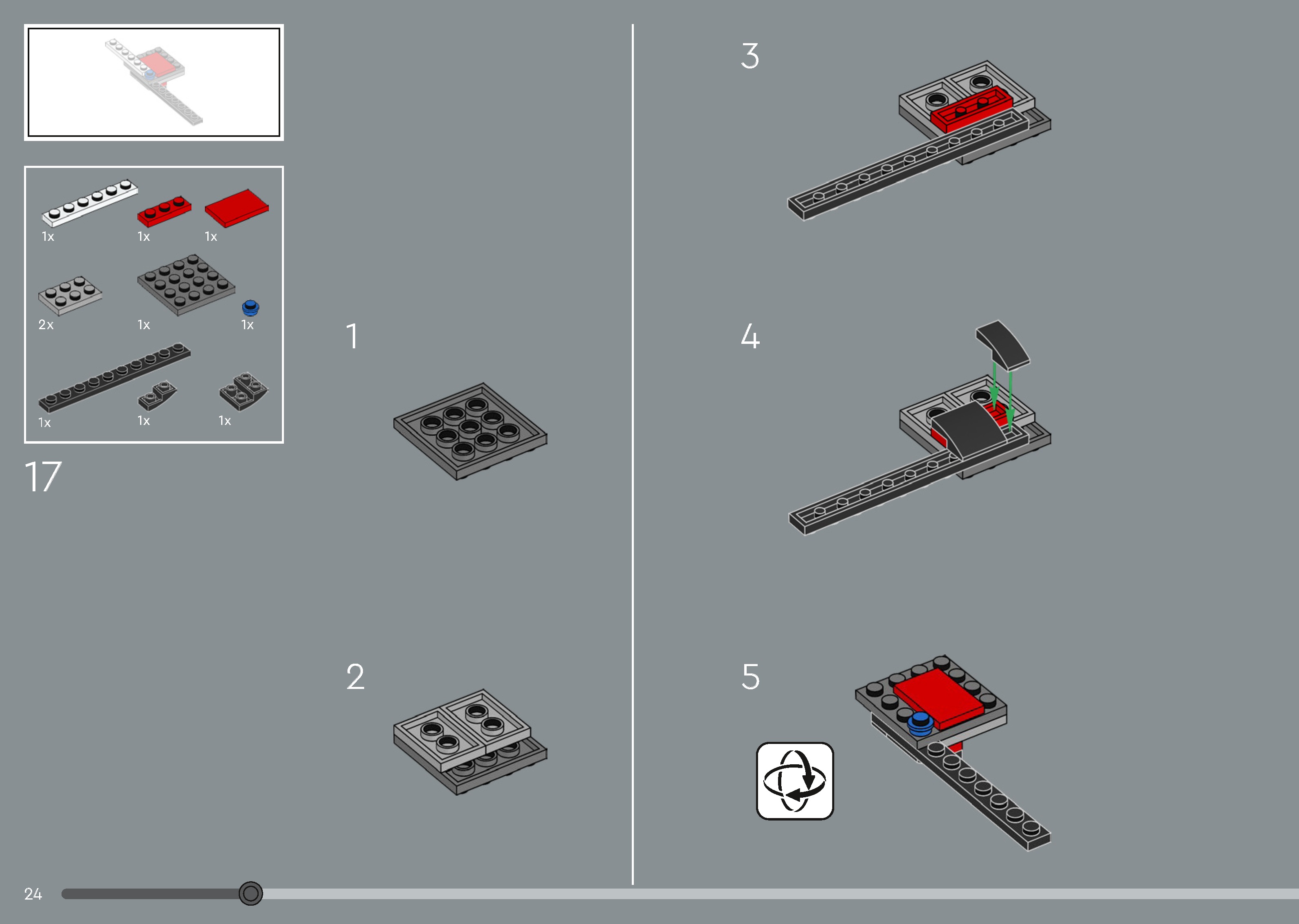 1x 1x 1x

2x 1x 1x

1x 1x 1x

17

1

2

3

4

5

24