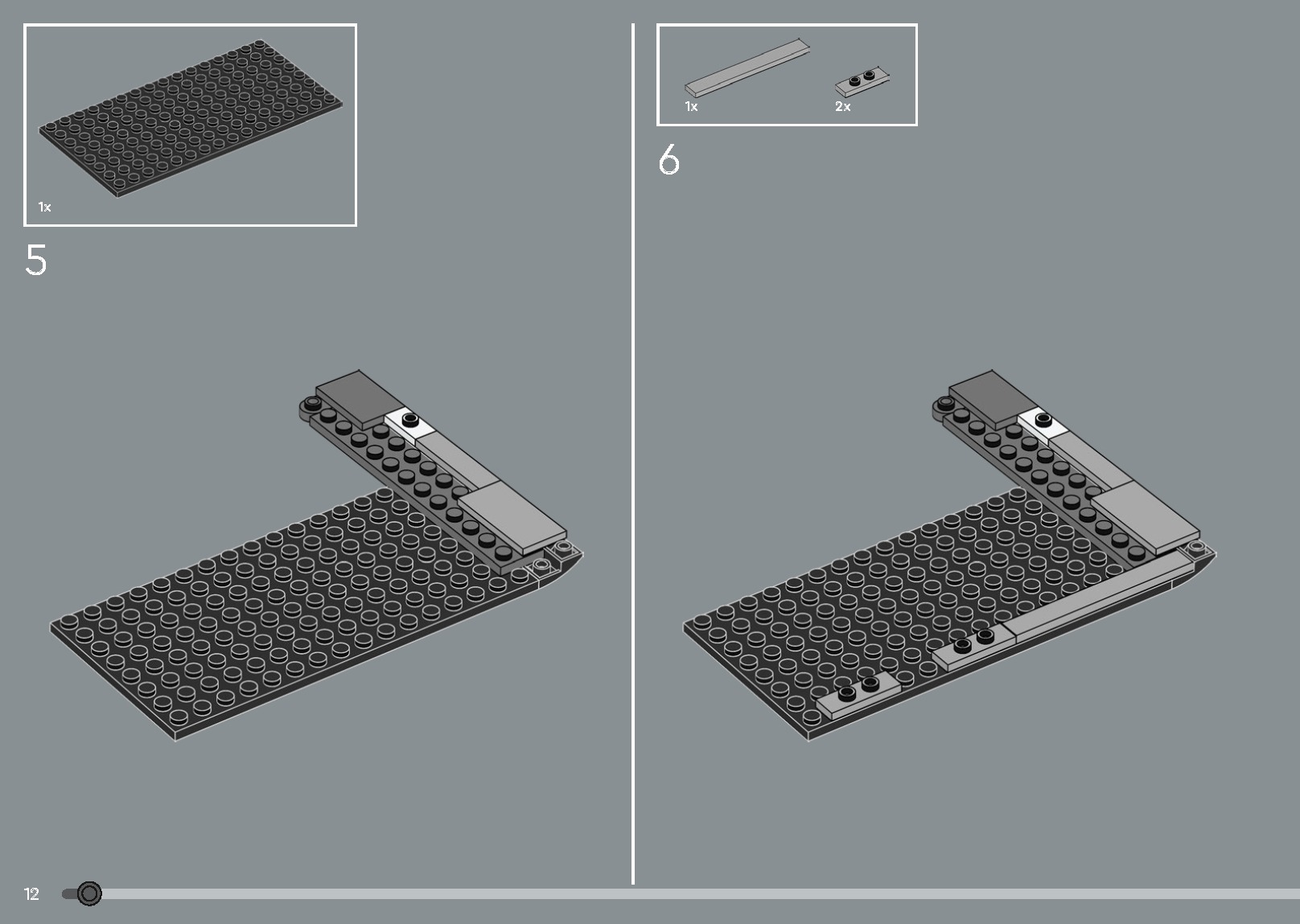 1x

5

1x

2x

6

12