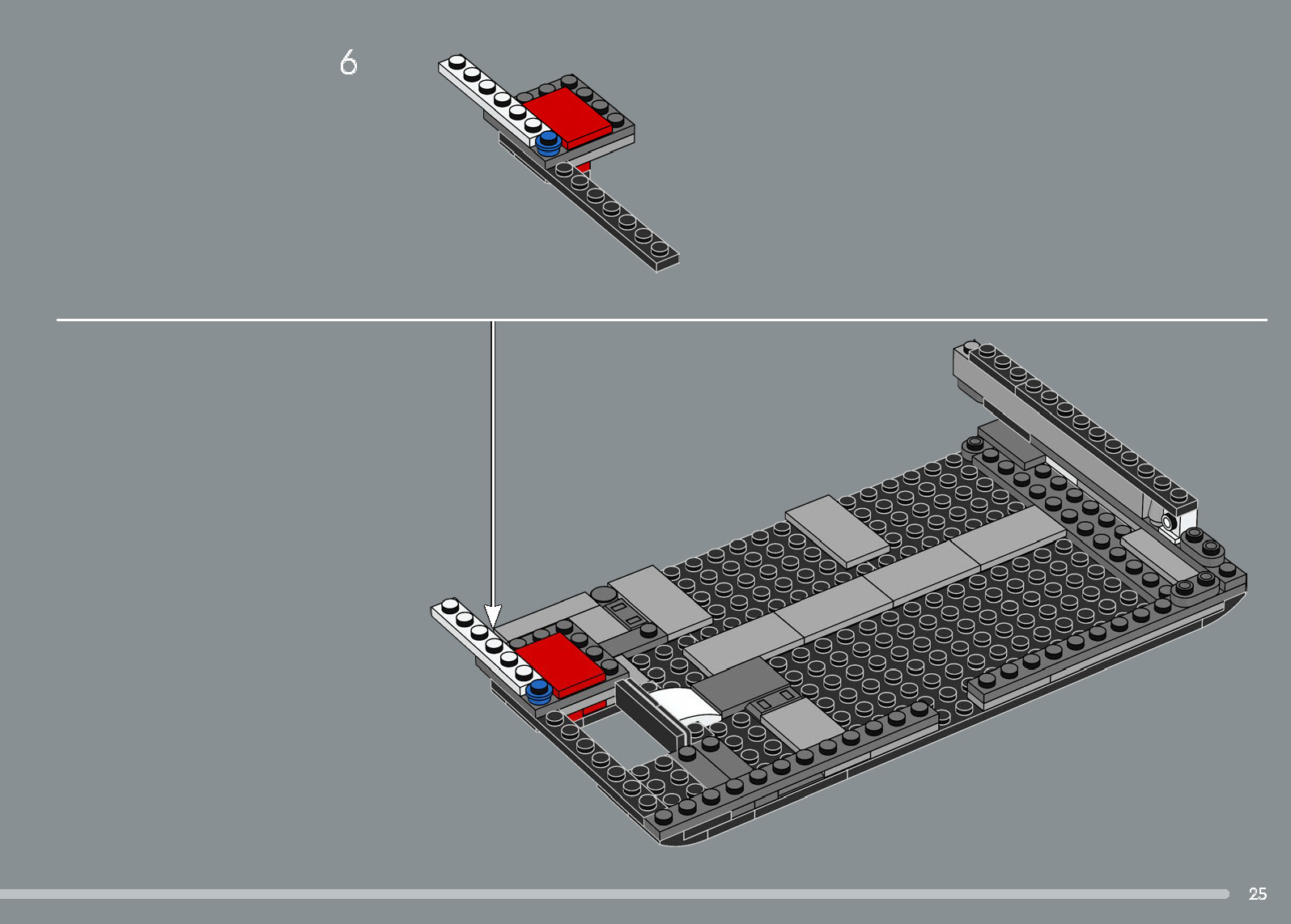 6

25