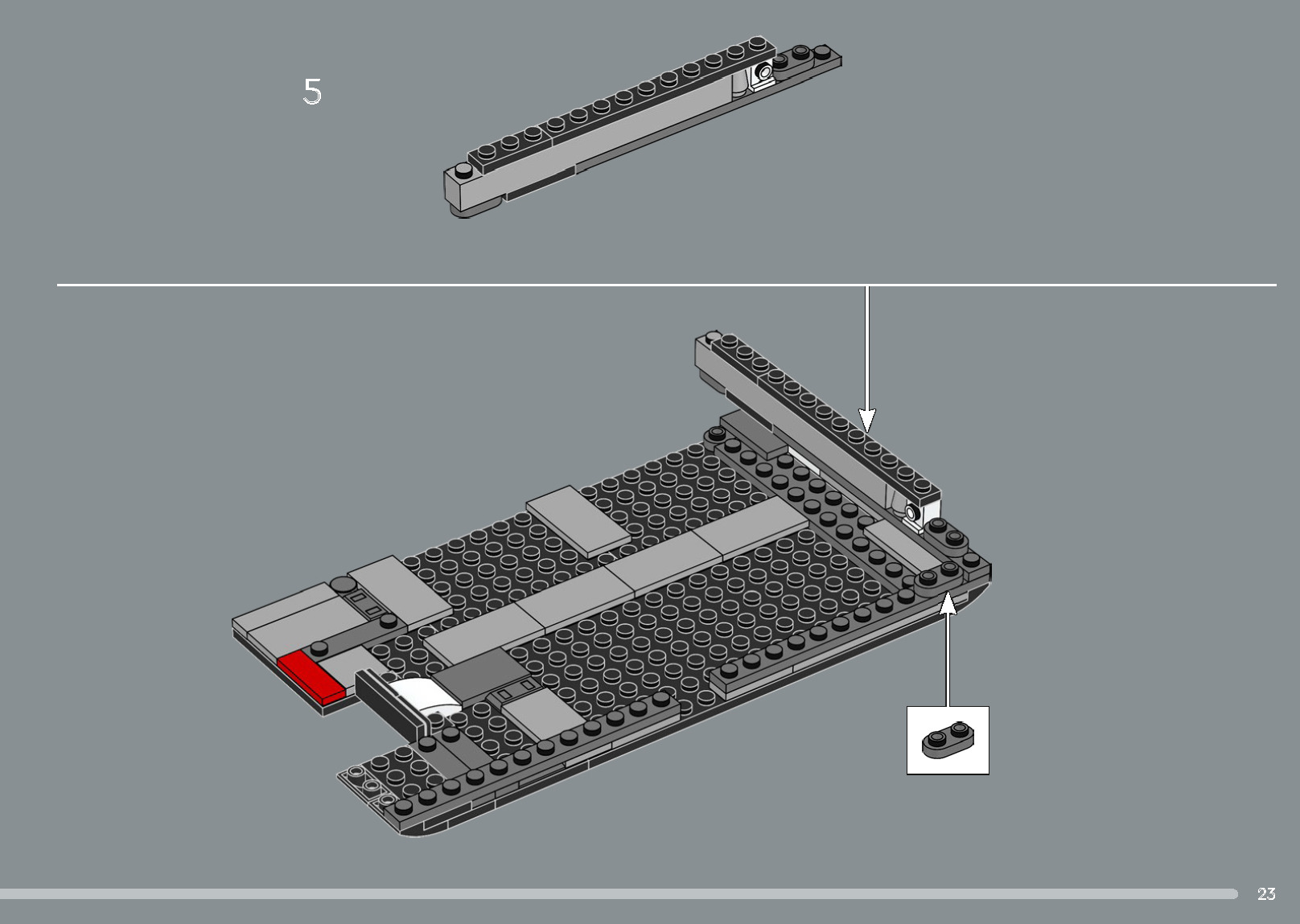 5

23