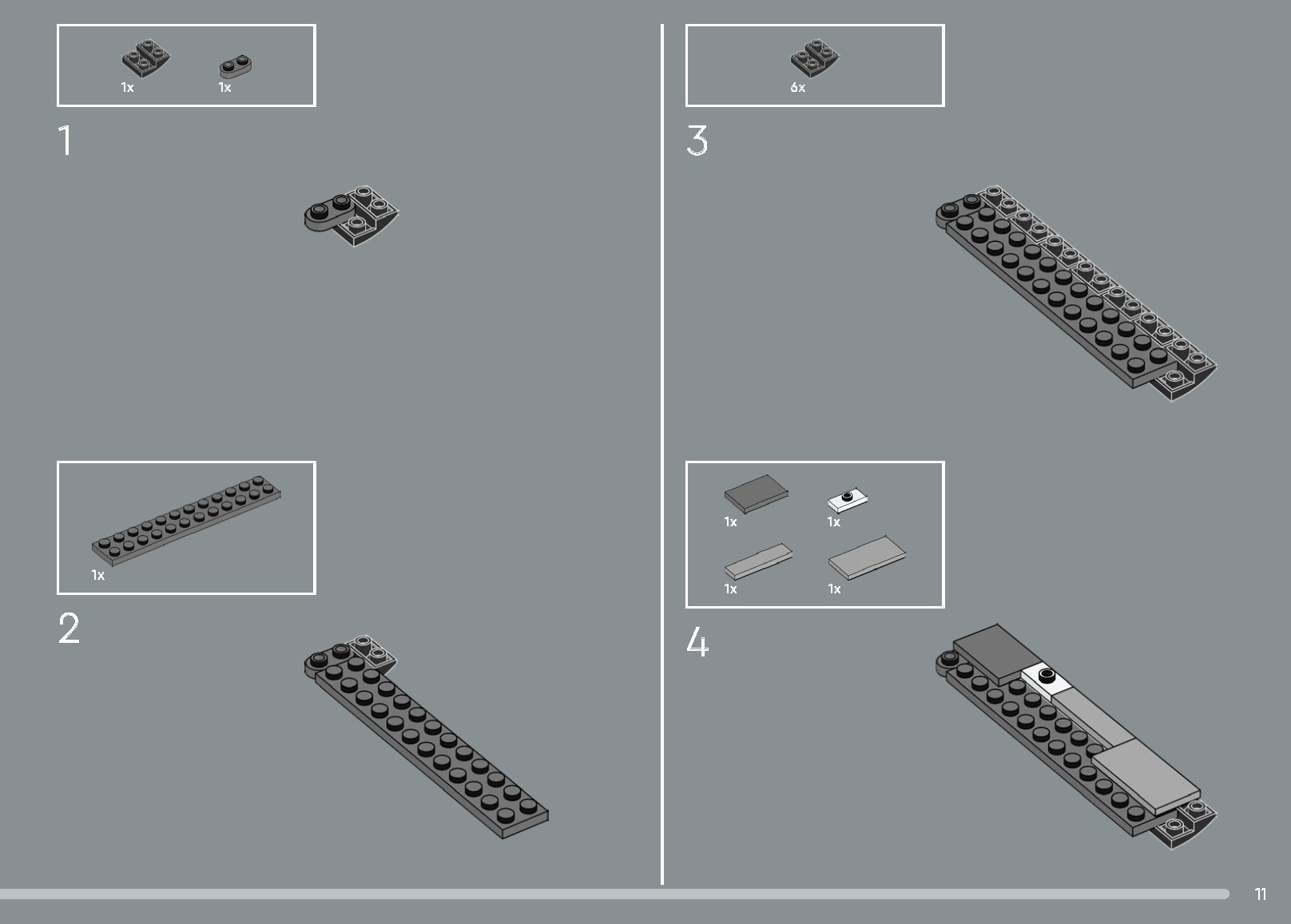 1x
1x

1

1x

2

6x

3

1x
1x
1x
1x

4

11