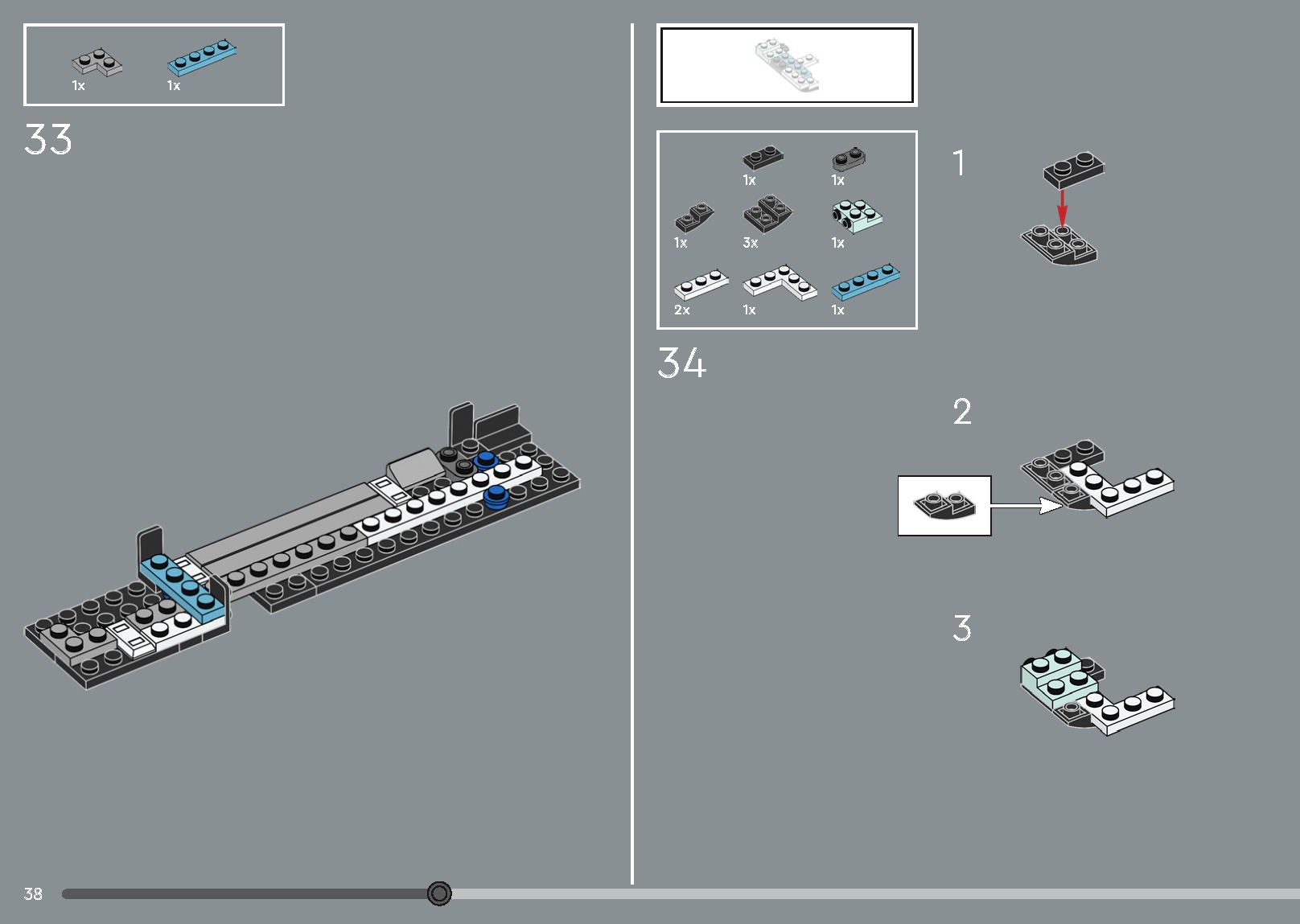 1x 1x

33

1x 1x
1x 3x 1x
2x 1x 1x

34

1

2

3

38