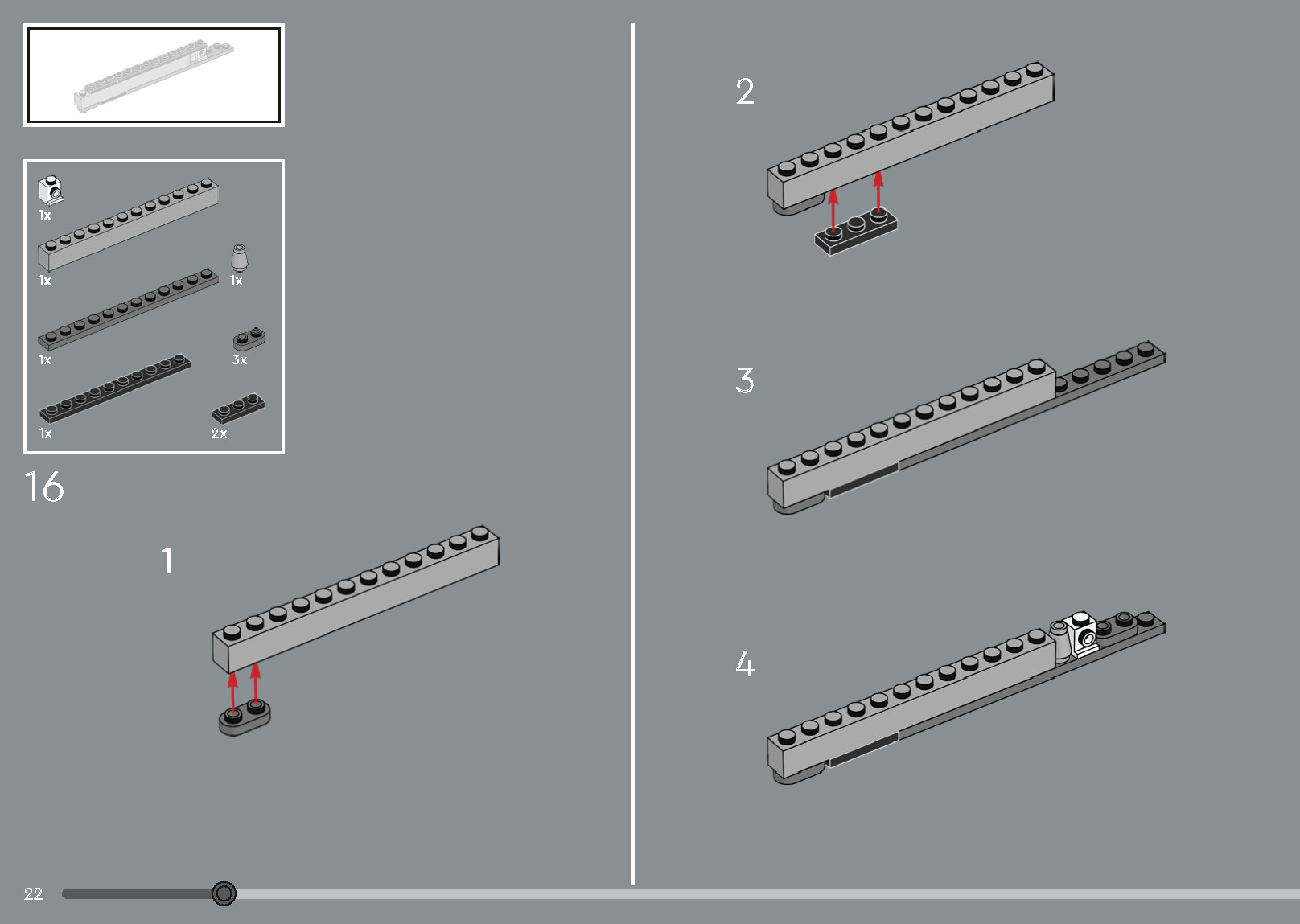 1x
1x
1x
1x
3x
1x
2x

16

1

2

3

4

22