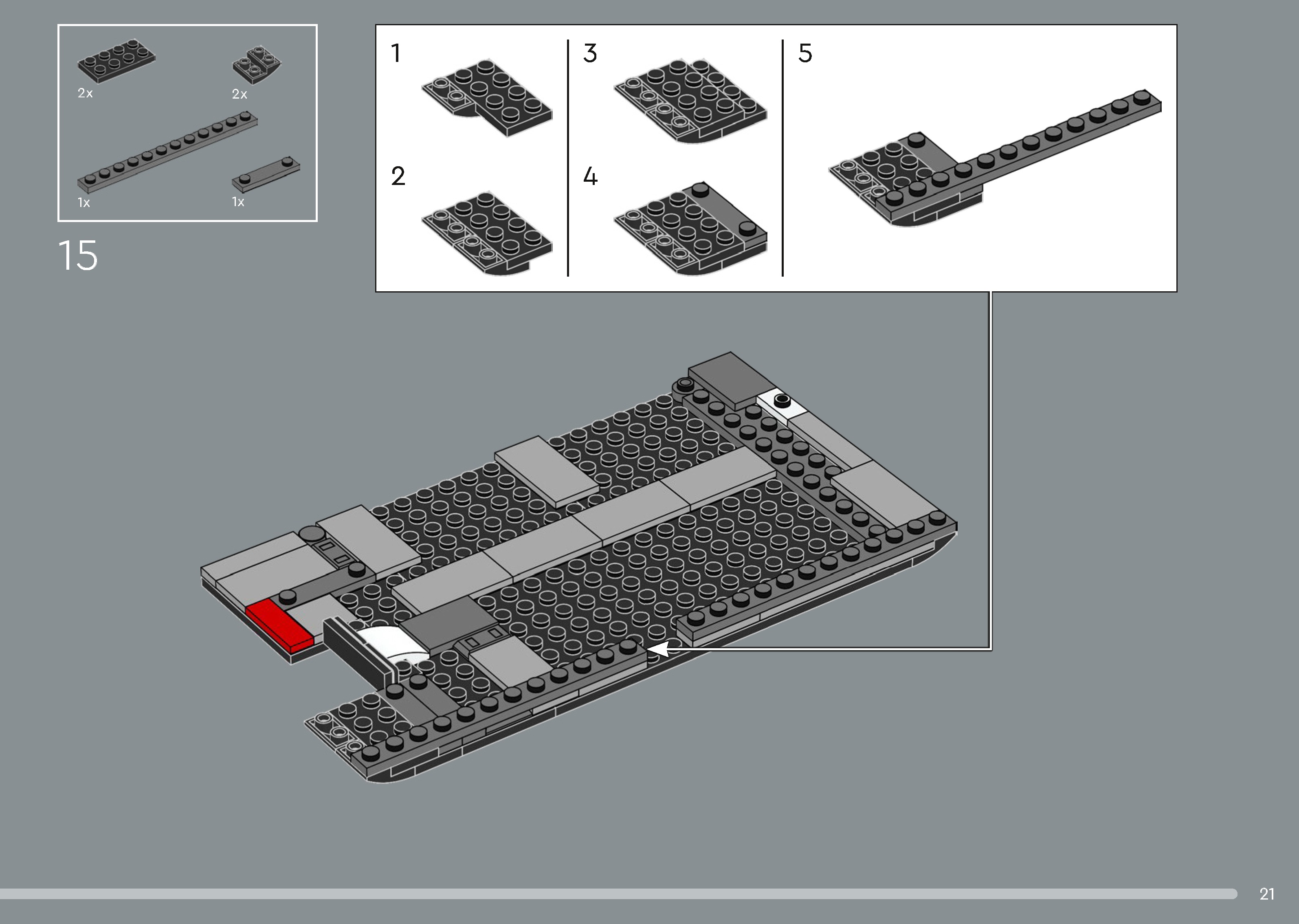 2x
2x
1x
1x

15

1
2
3
4
5

21