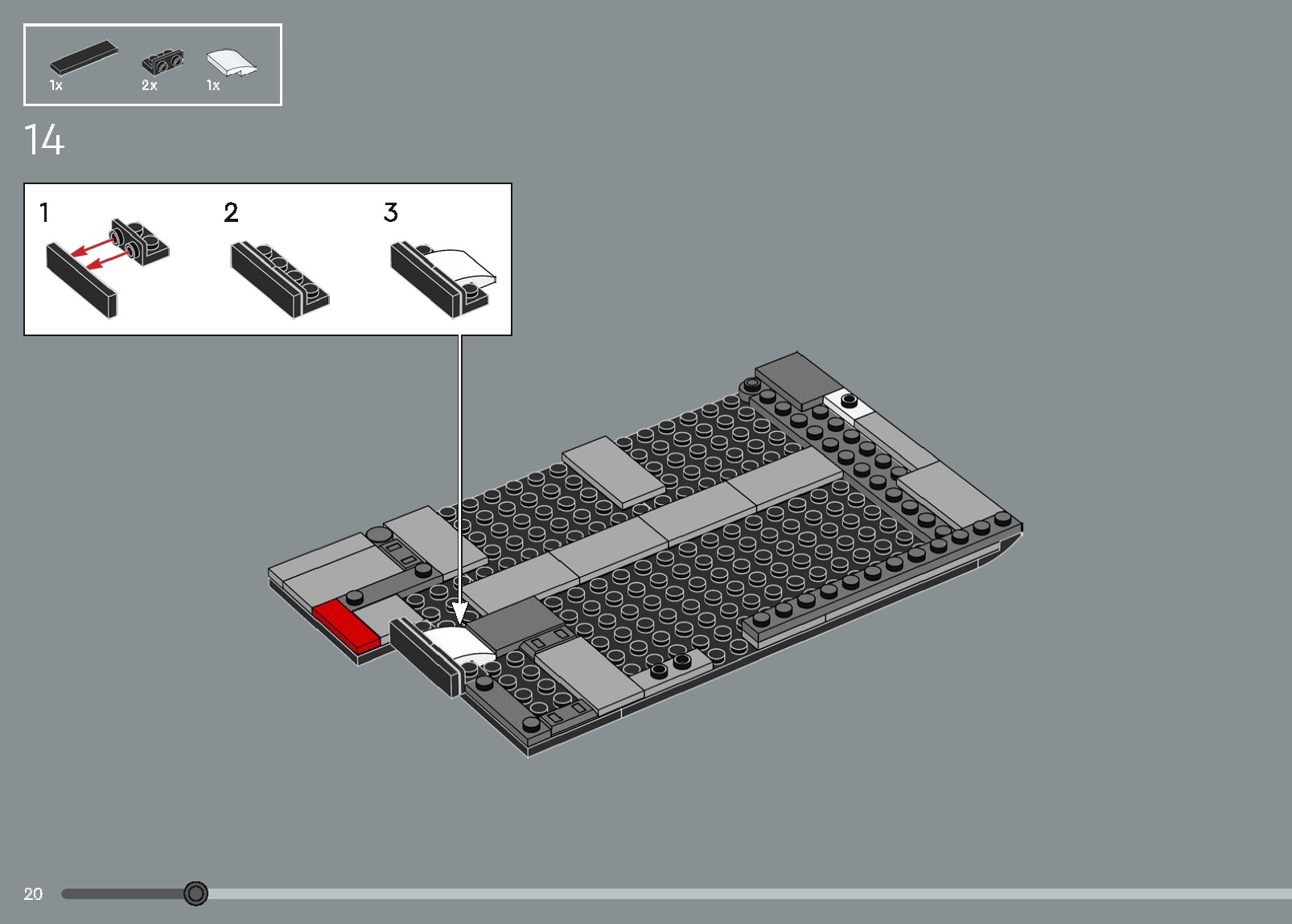 1x 2x 1x

14

1 2 3

20