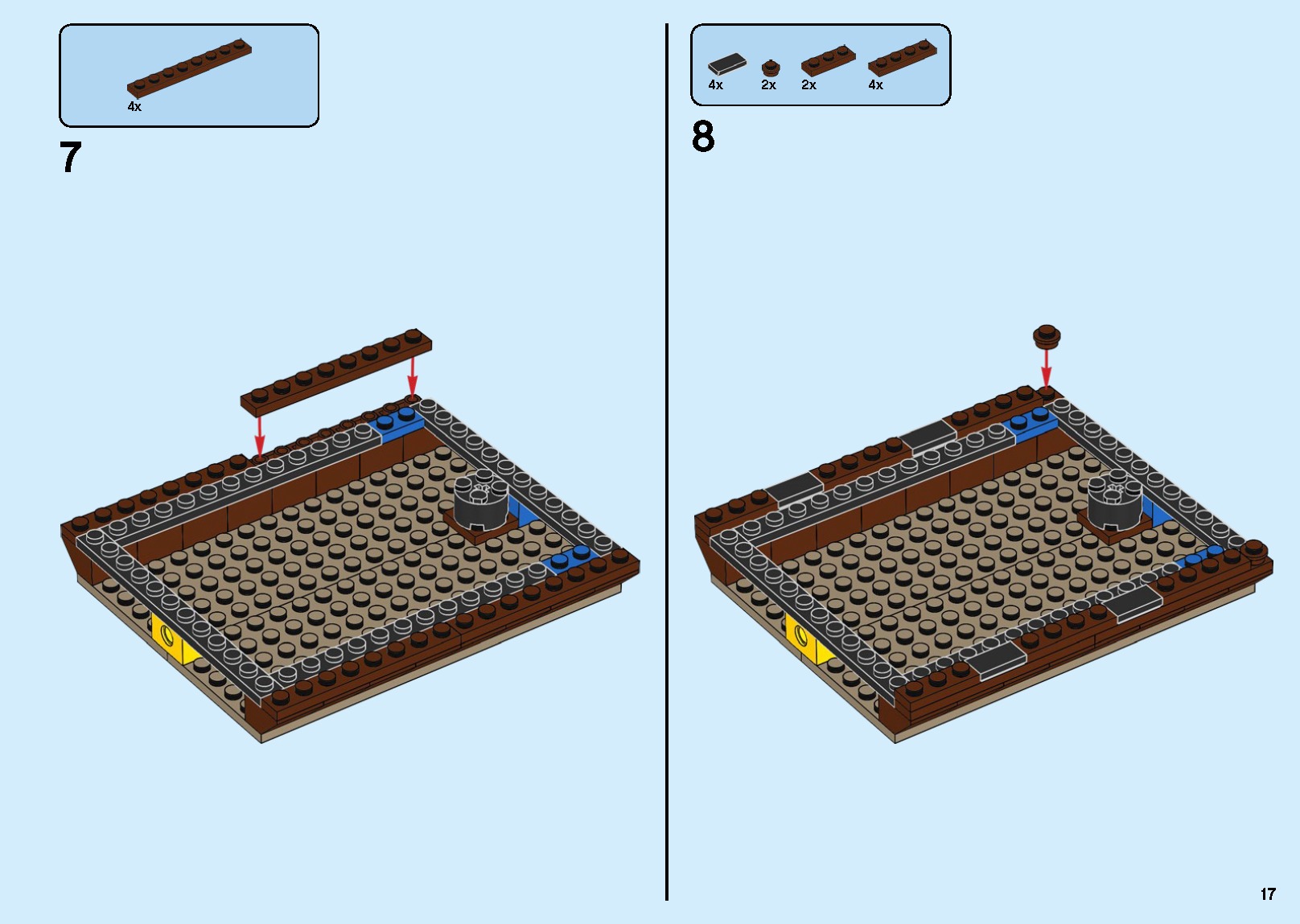 4x

7

4x 2x 2x 4x

8

17