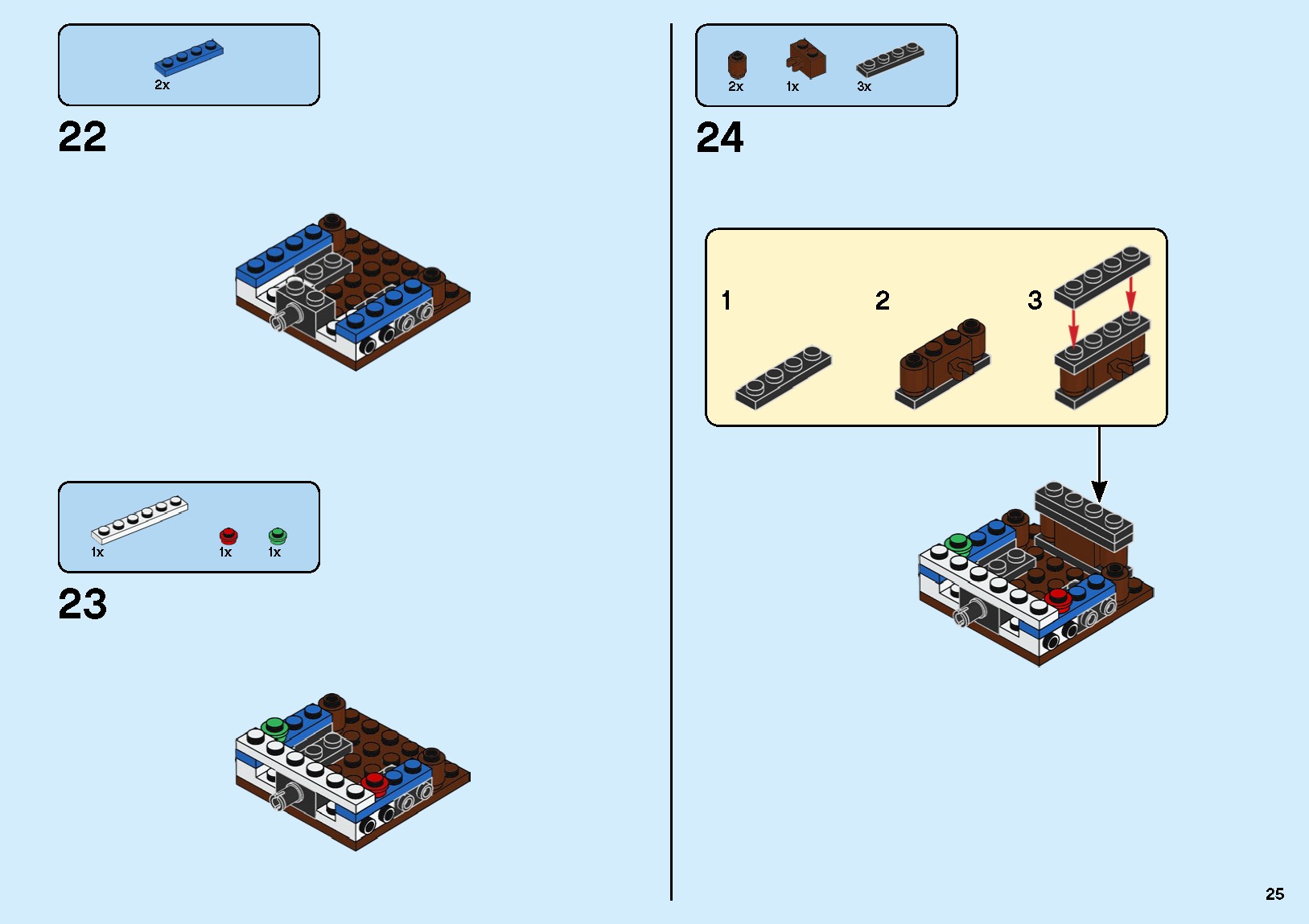 2x

22

1x 1x 1x

23

2x 1x 3x

24

1

2

3

25