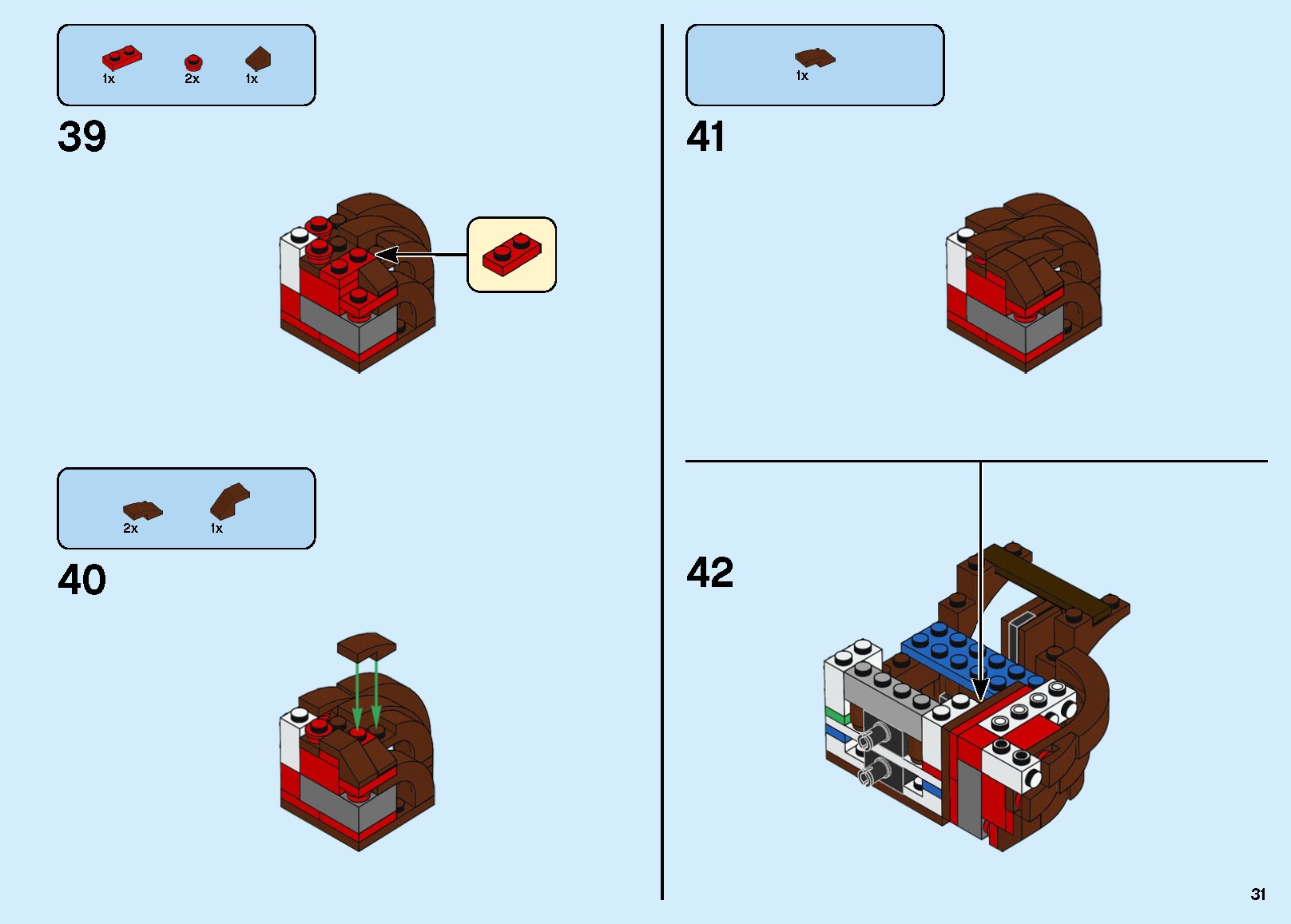 1x 2x 1x

39

2x 1x

40

1x

41

42

31