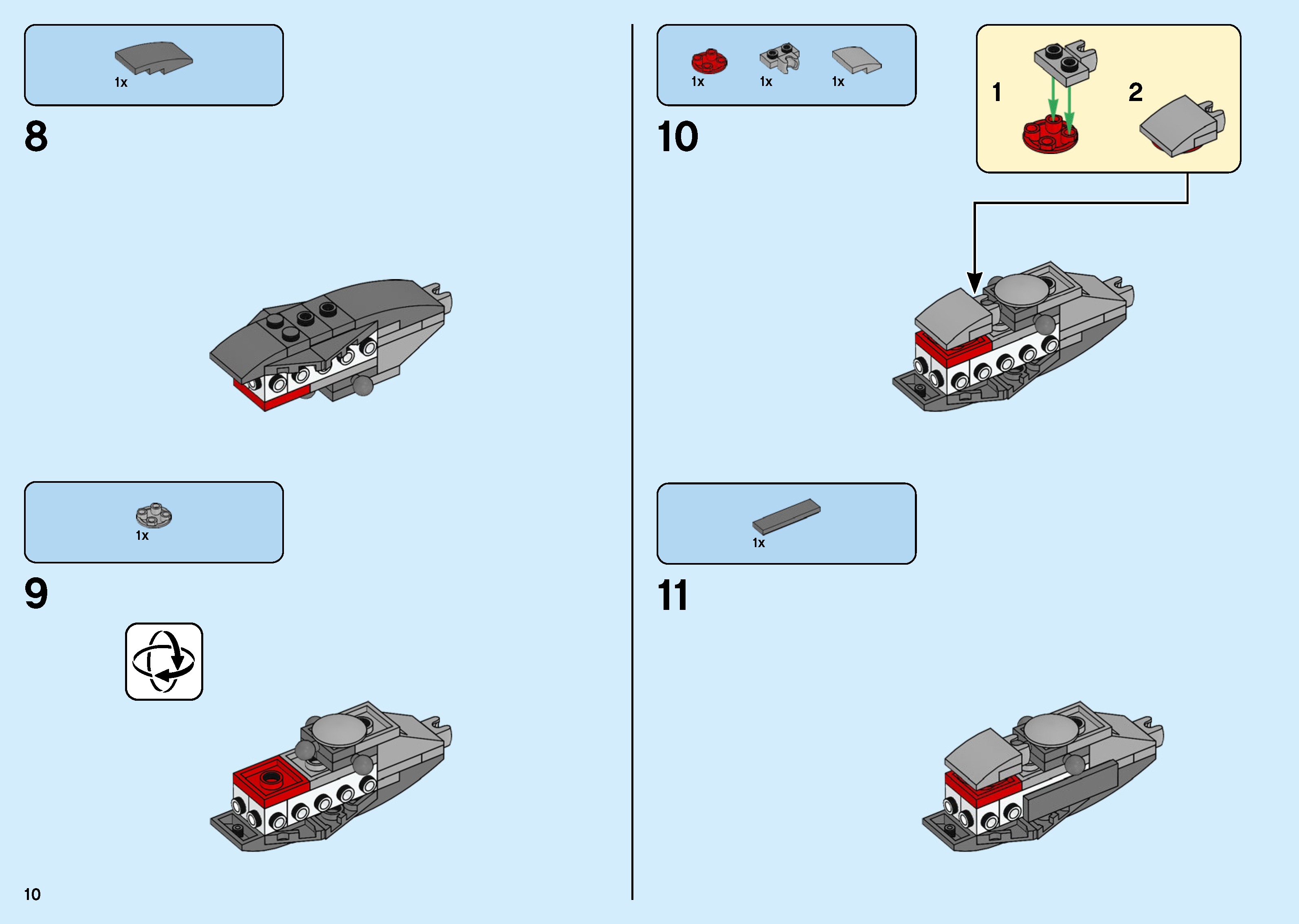 1x

8

1x

9

10

1x 1x 1x

10

1 2

1x

11