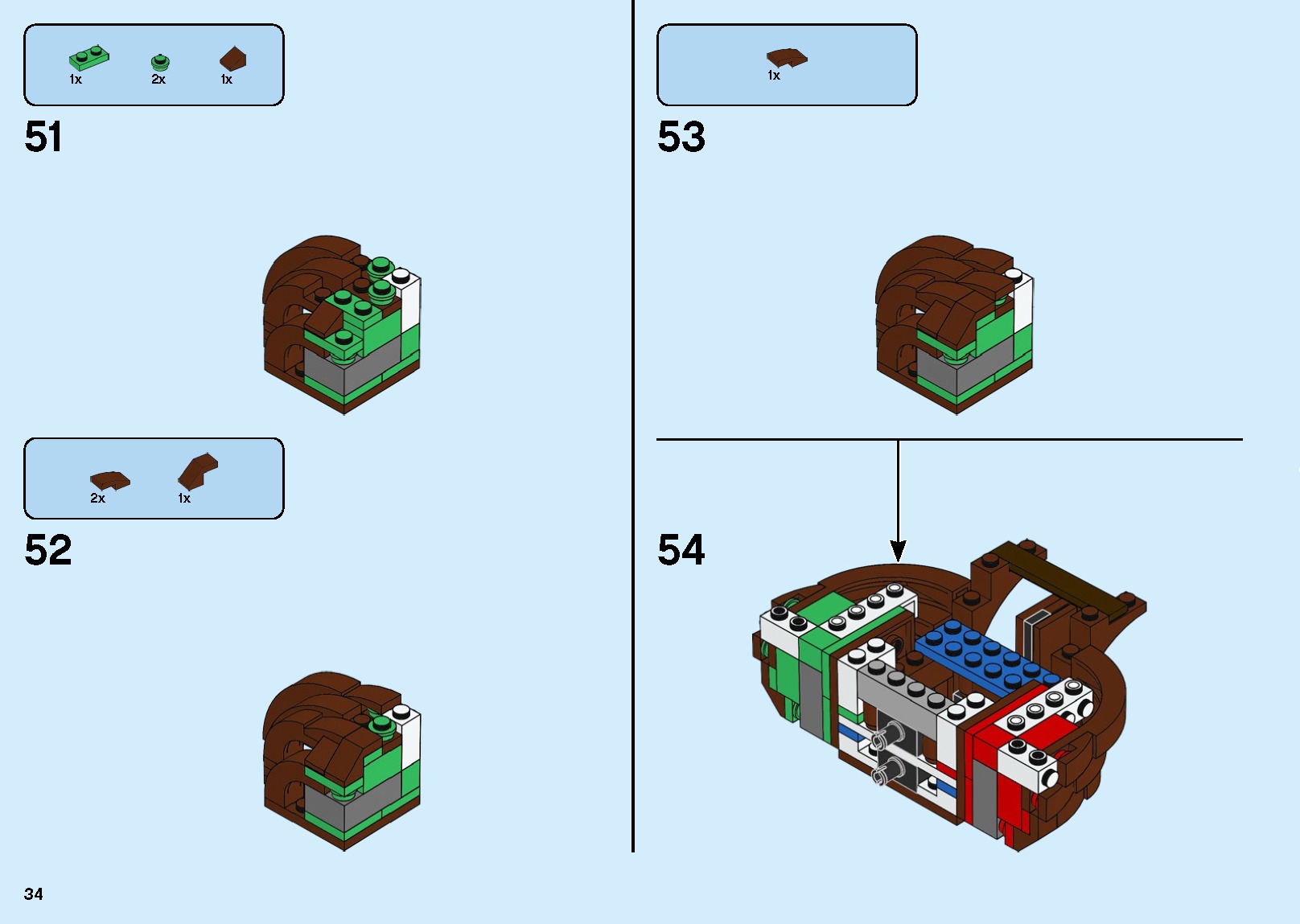 1x 2x 1x

51

2x 1x

52

1x

53

54

34