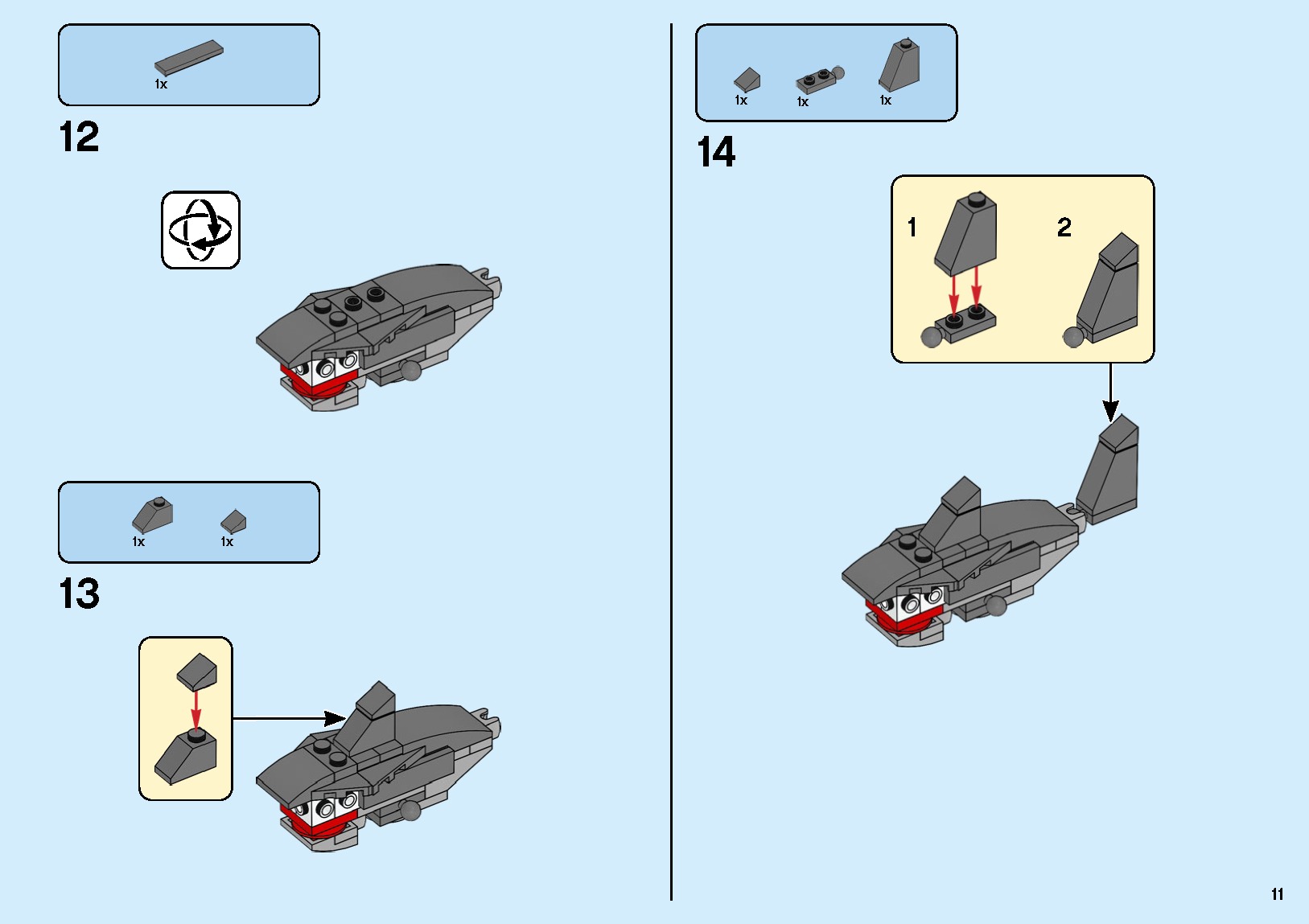 1x

12

1x
1x

13

1x
1x
1x

14

1
2

11