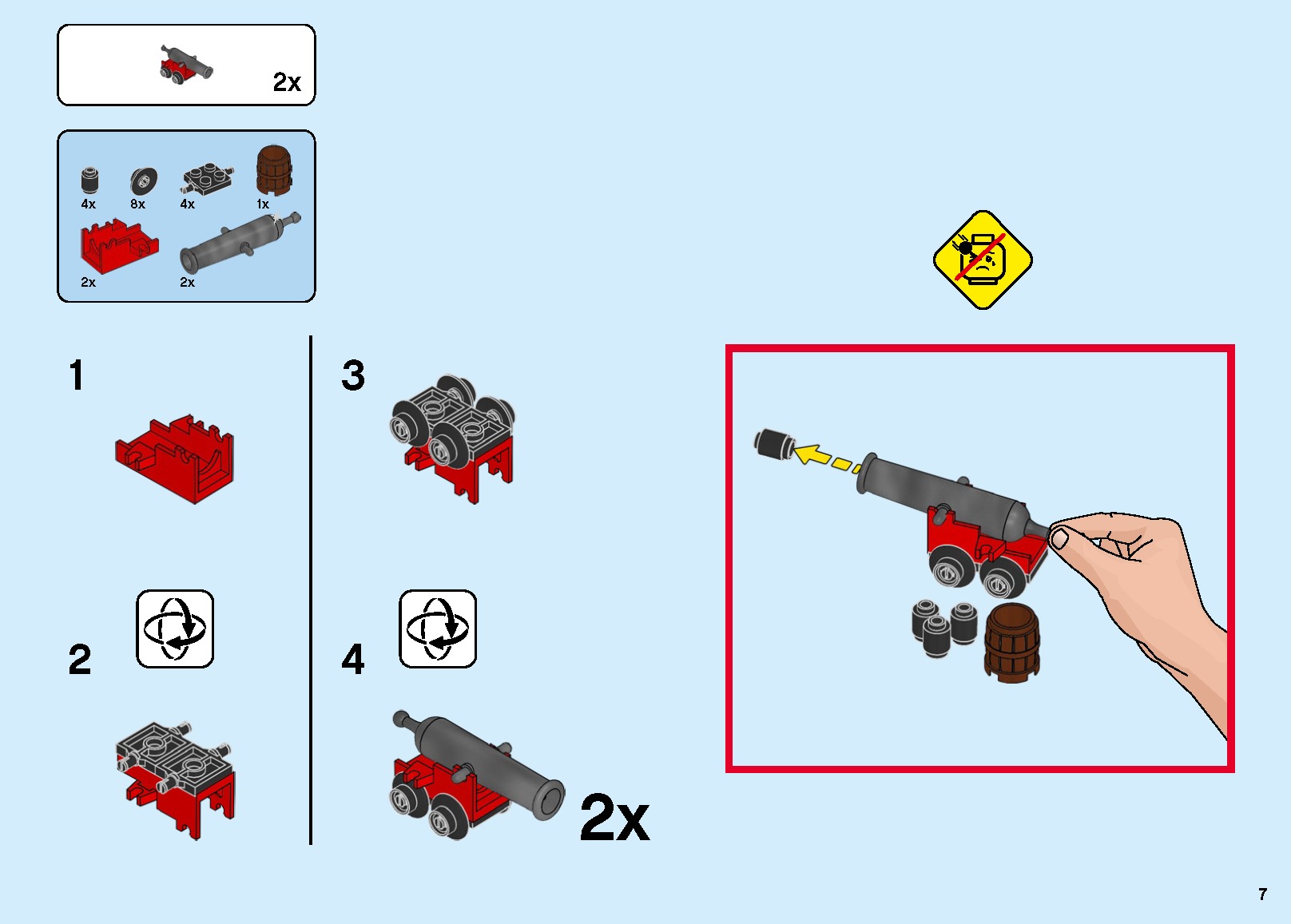 2x

4x
8x
4x
1x
2x
2x

1

2

3

4

2x

7