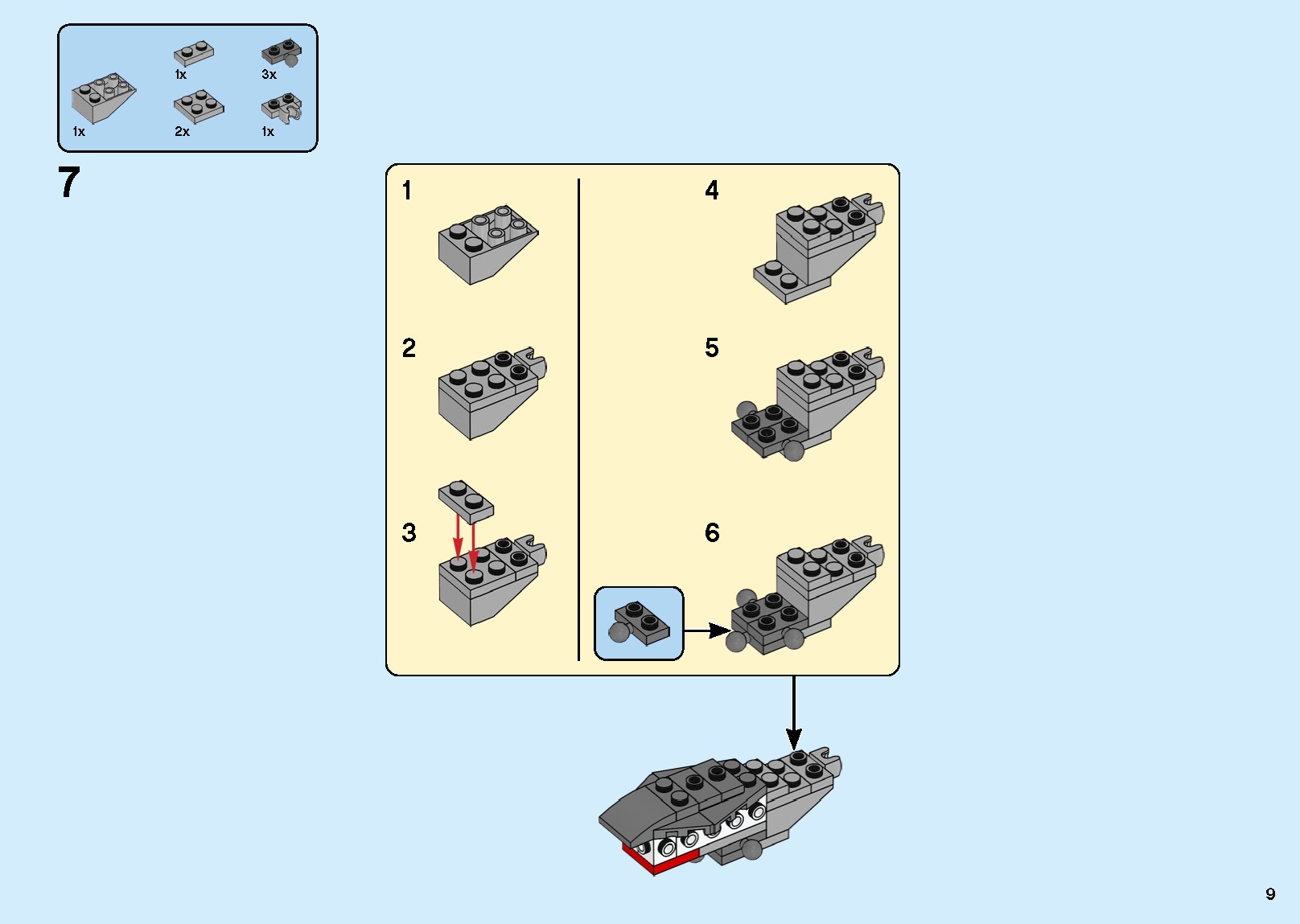 1x
3x
1x
2x
1x

7

1
2
3

4
5
6

9