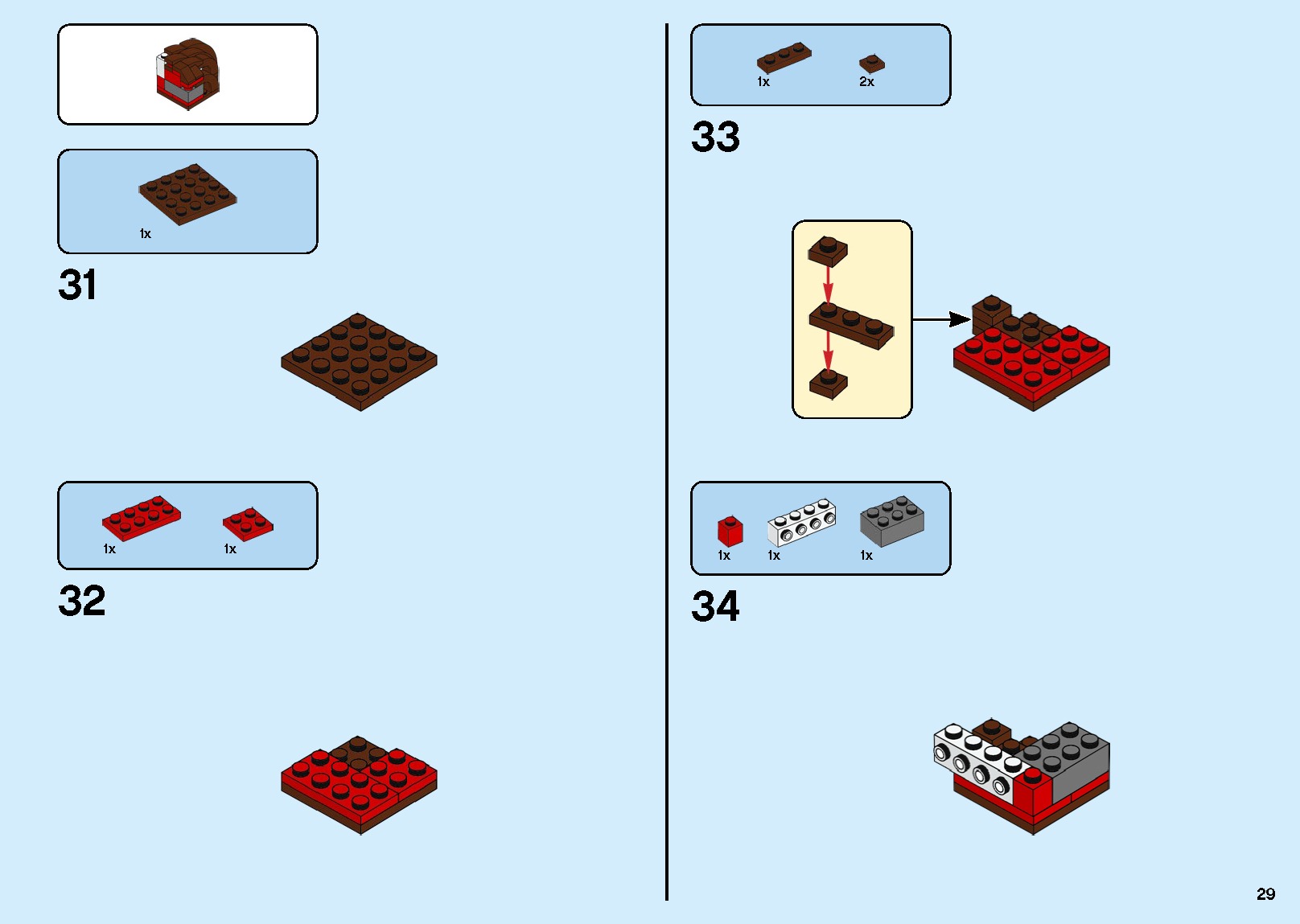 1x

31

1x

1x

32

1x

2x

33

1x

1x

1x

34

29