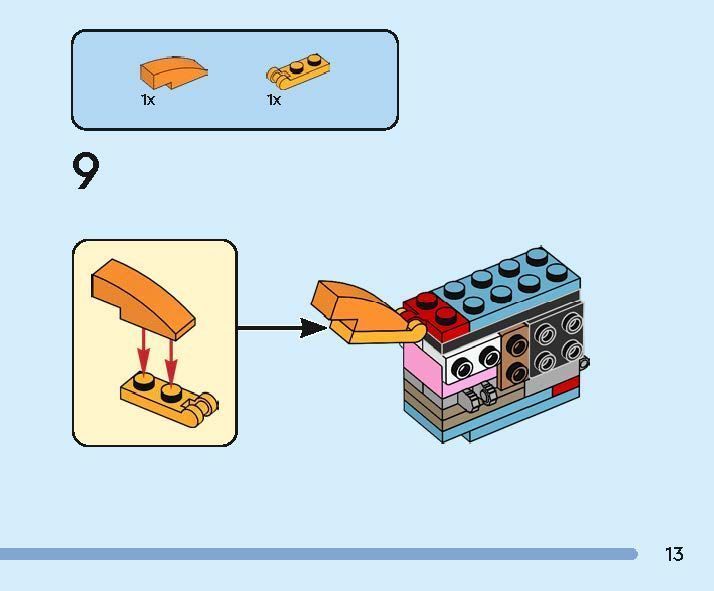 1x
1x

9

13