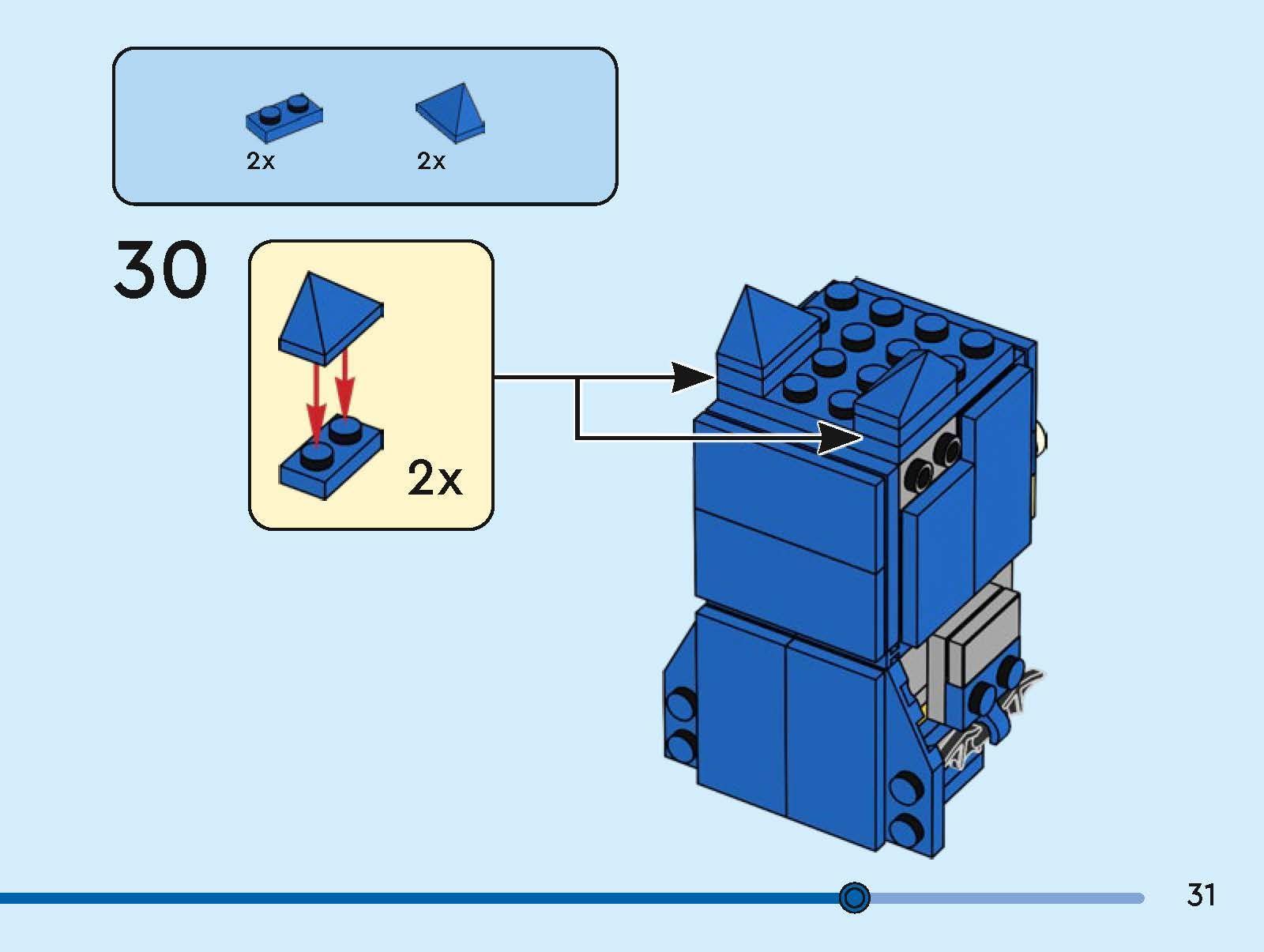 2x
2x

30

2x

31