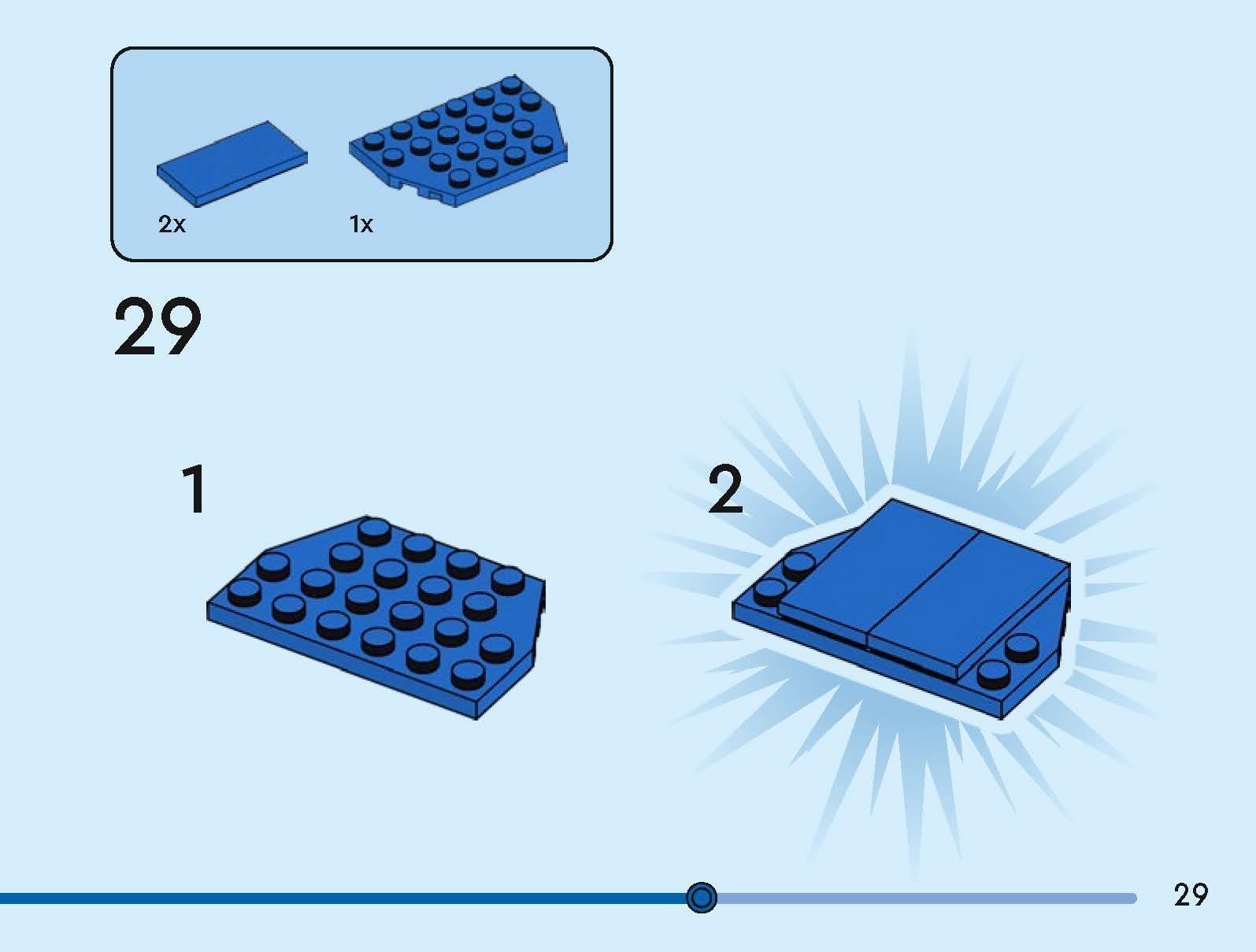 2x

1x

29

1

2

29