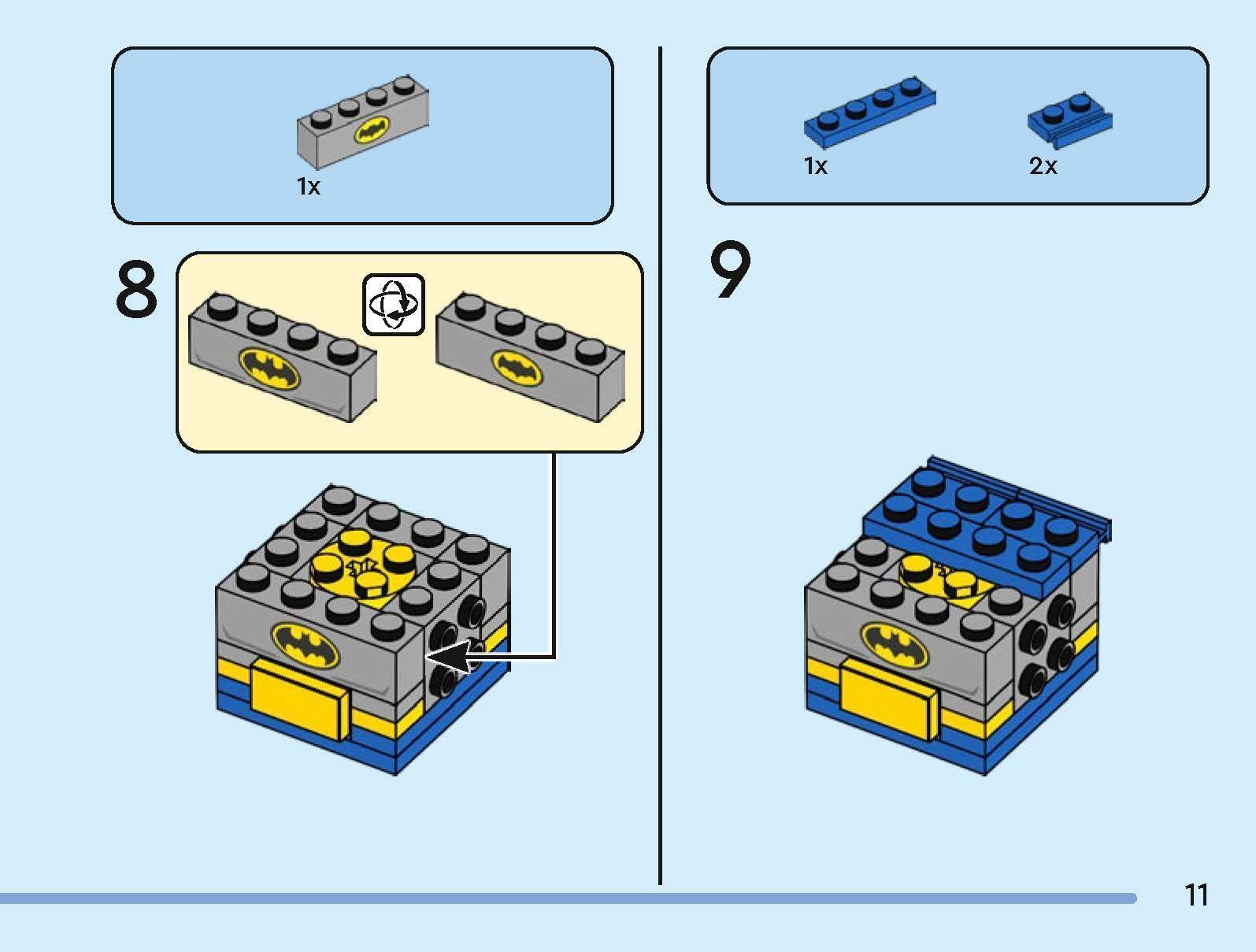 1x

8

1x

2x

9

11