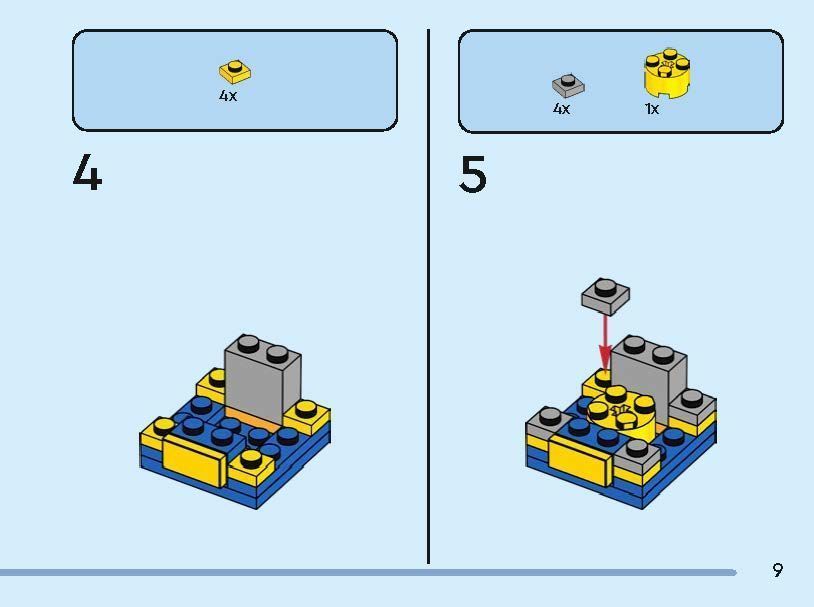 4x

4

4x 1x

5

9