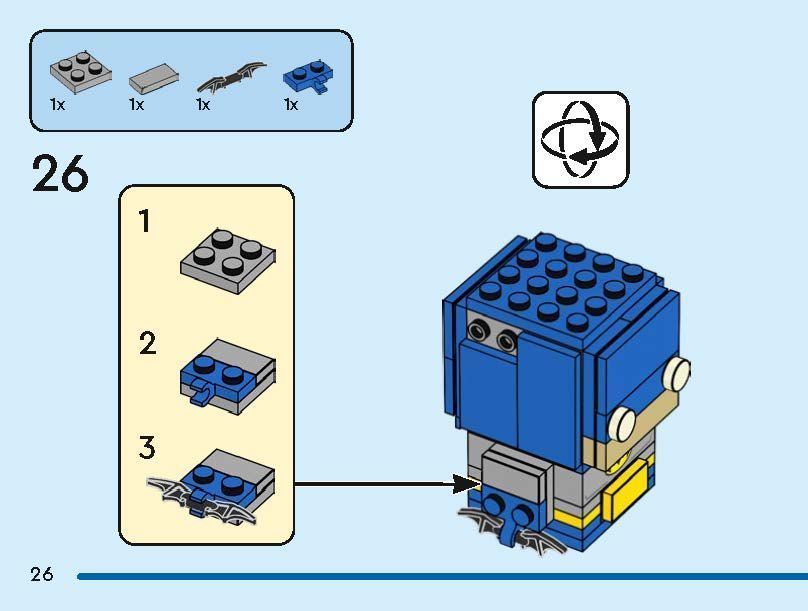 1x 1x 1x 1x

26

1

2

3

26