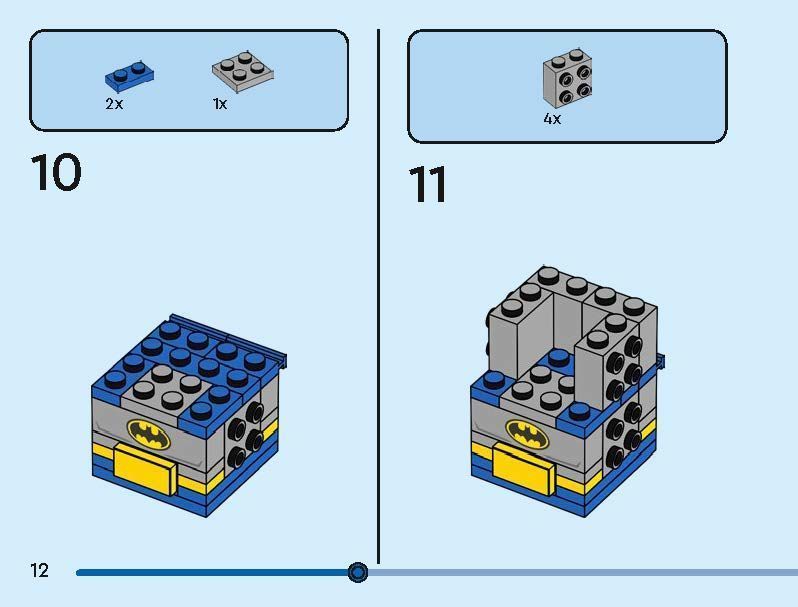 2x
1x

10

4x

11

12