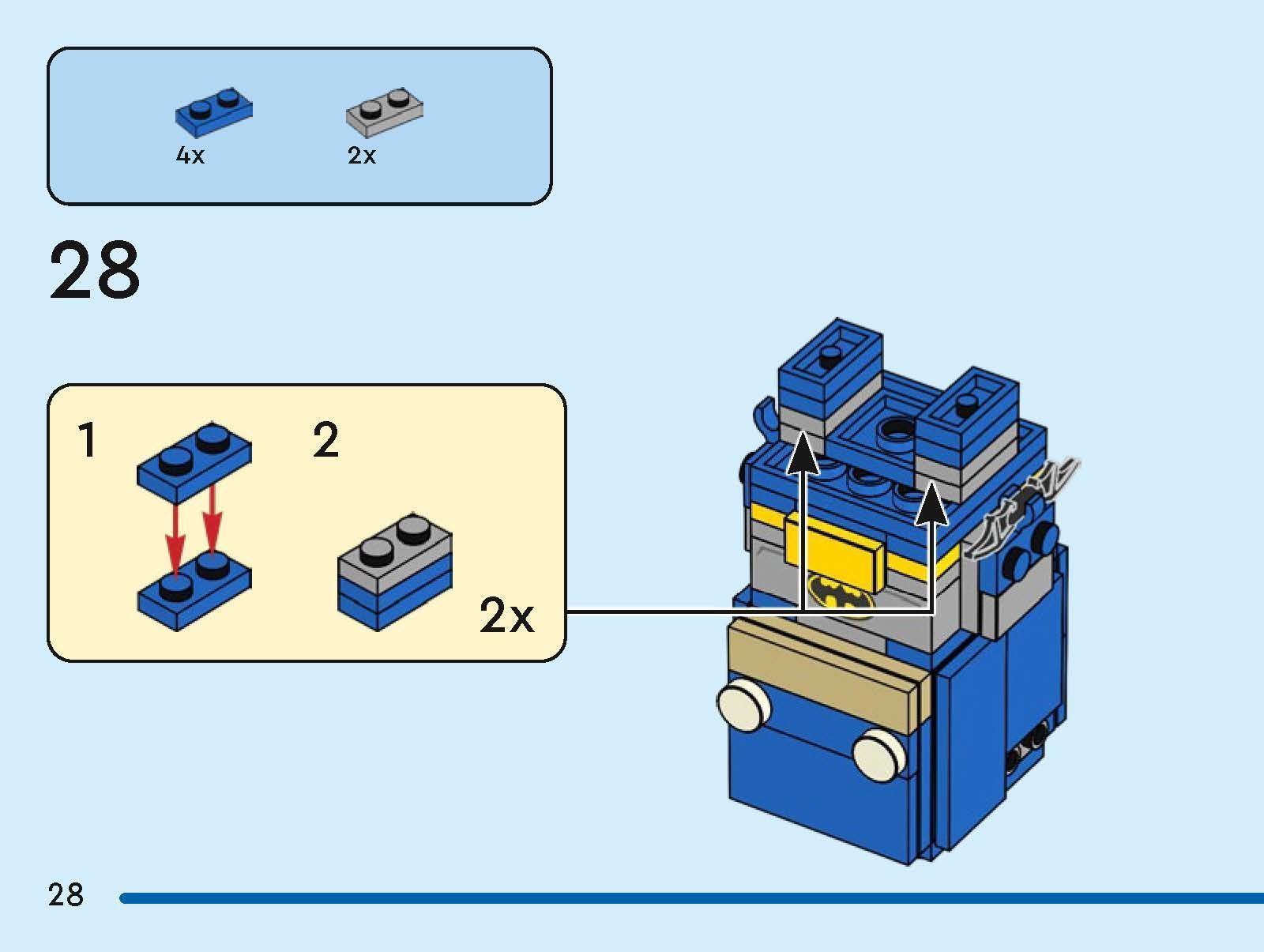 4x
2x

28

1
2
2x

28