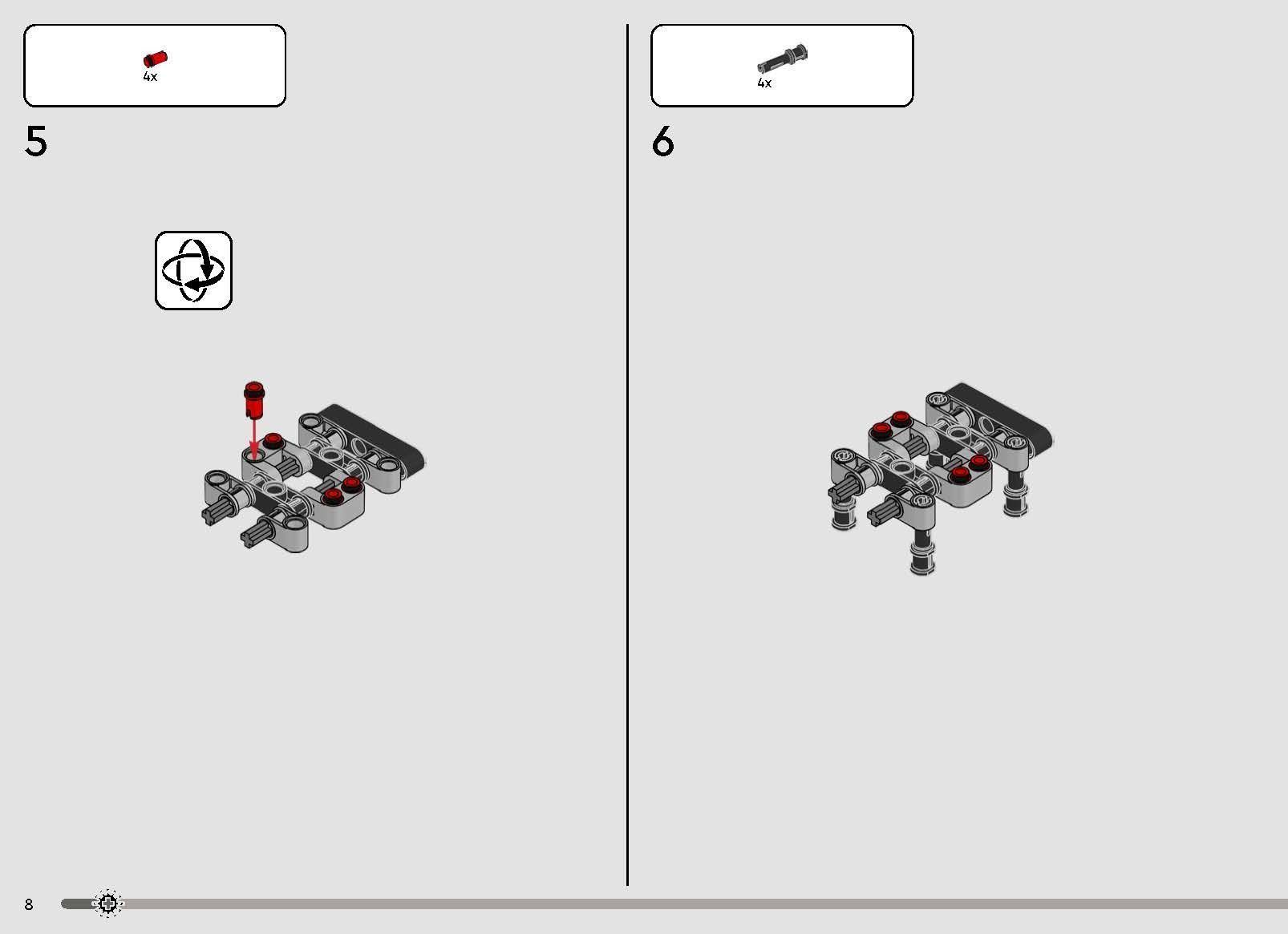 4x

5

4x

6

8