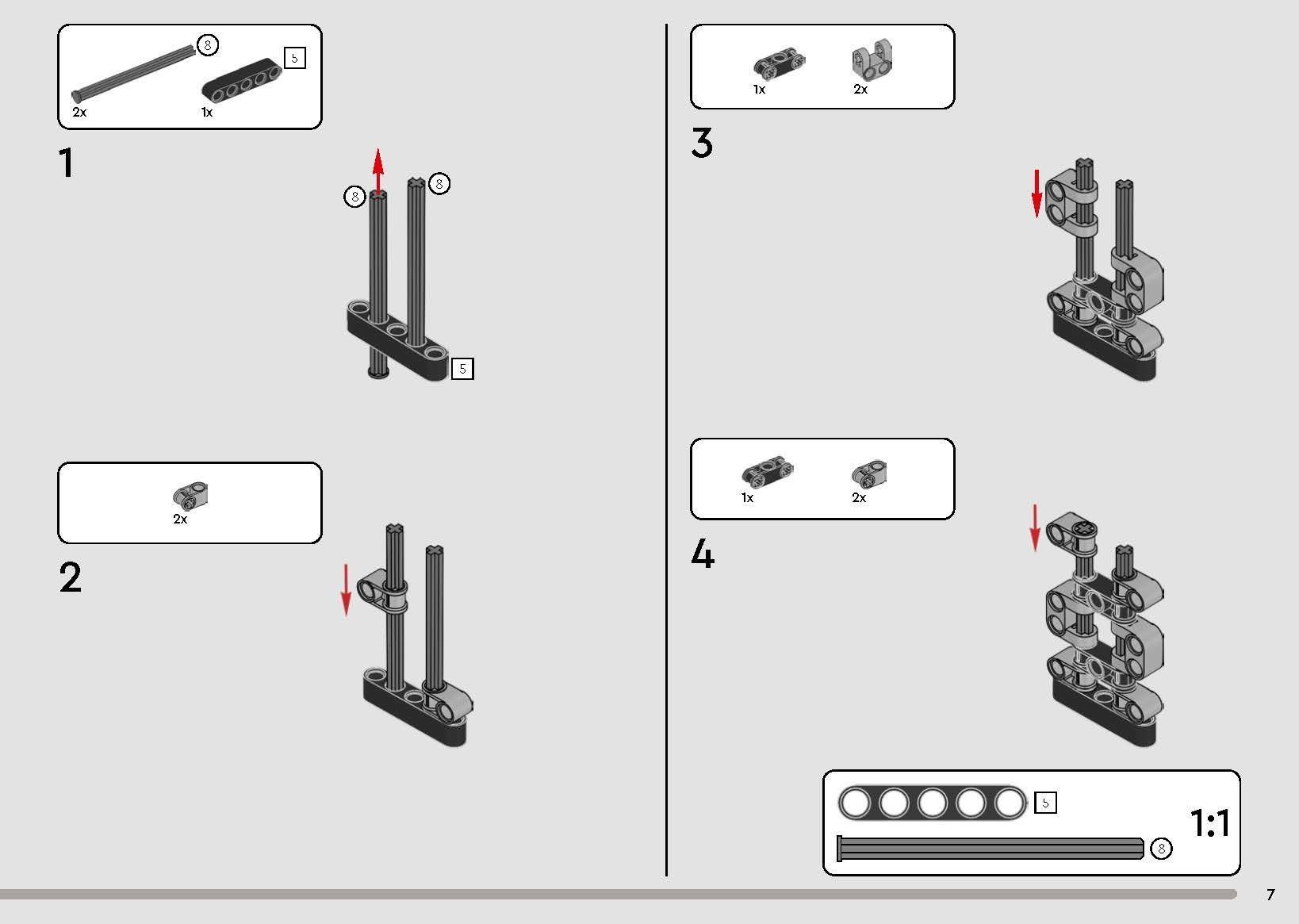 8
5
2x
1x

1

8
8
5

2x

2

1x
2x

3

1x
2x

4

5
8
1:1

7