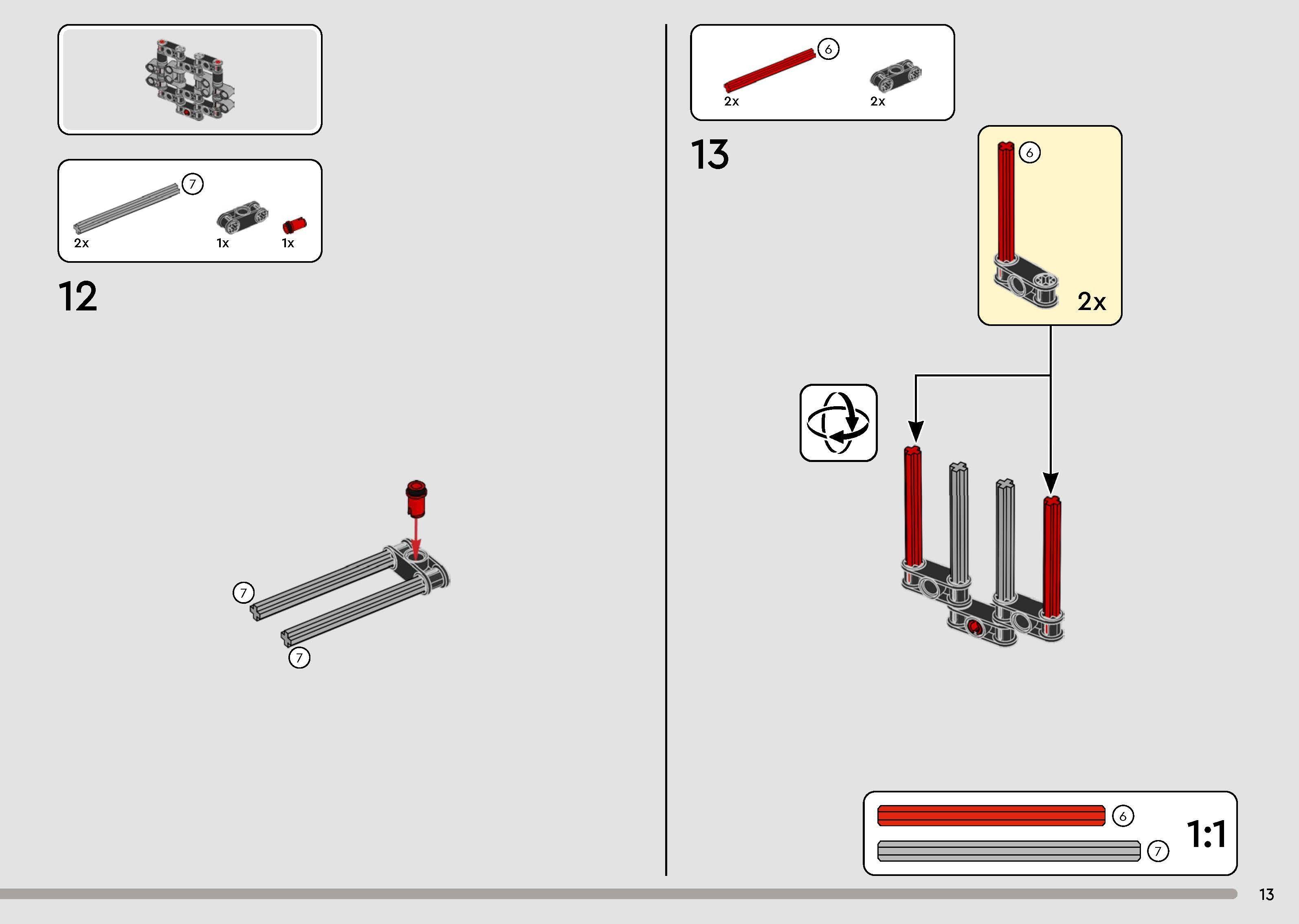 7

2x

1x

1x

12

7

7

6

2x

2x

13

6

2x

6

7

1:1

13