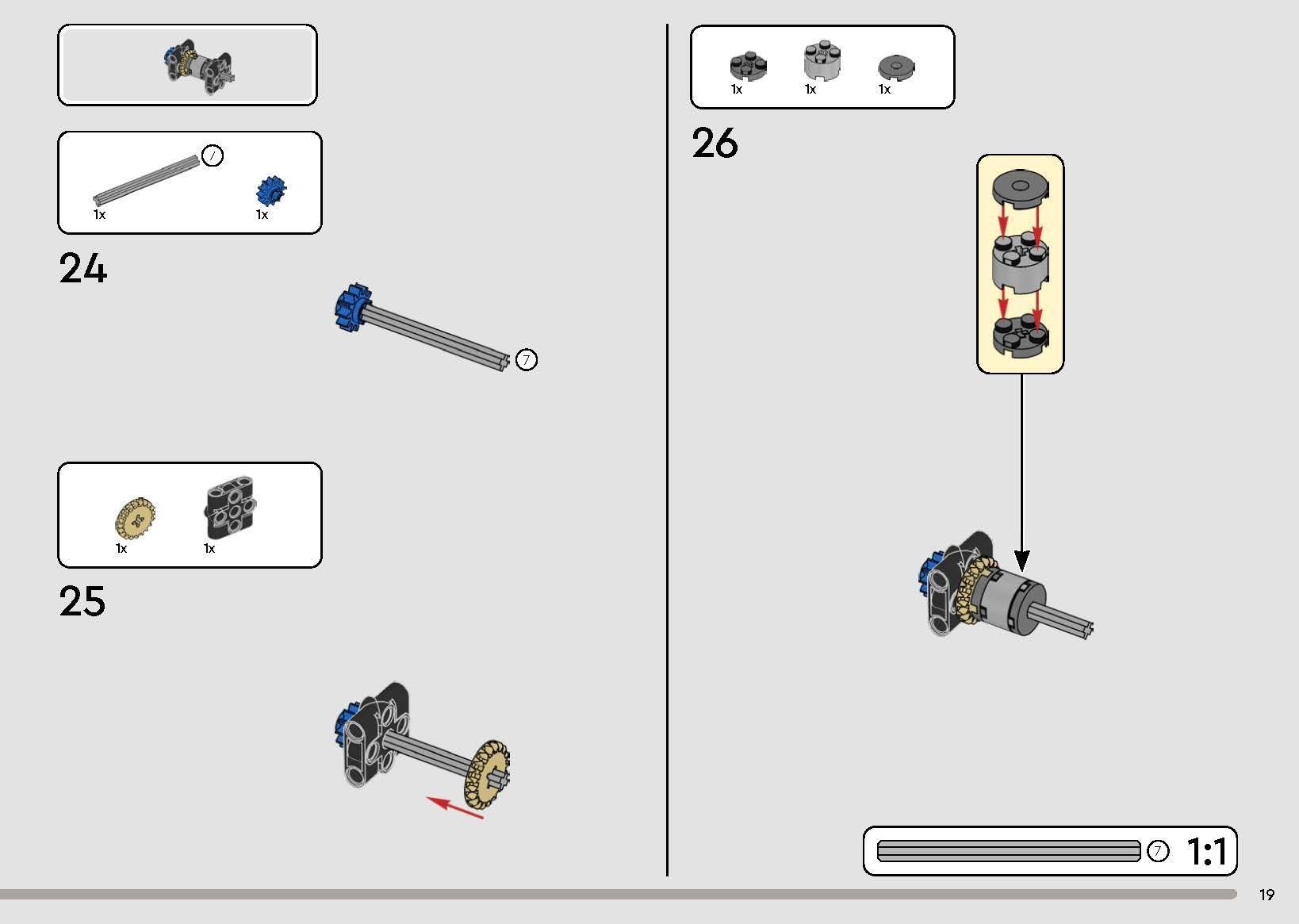 7
1x
1x

24

7

1x
1x

25

1x
1x
1x

26

7
1:1

19