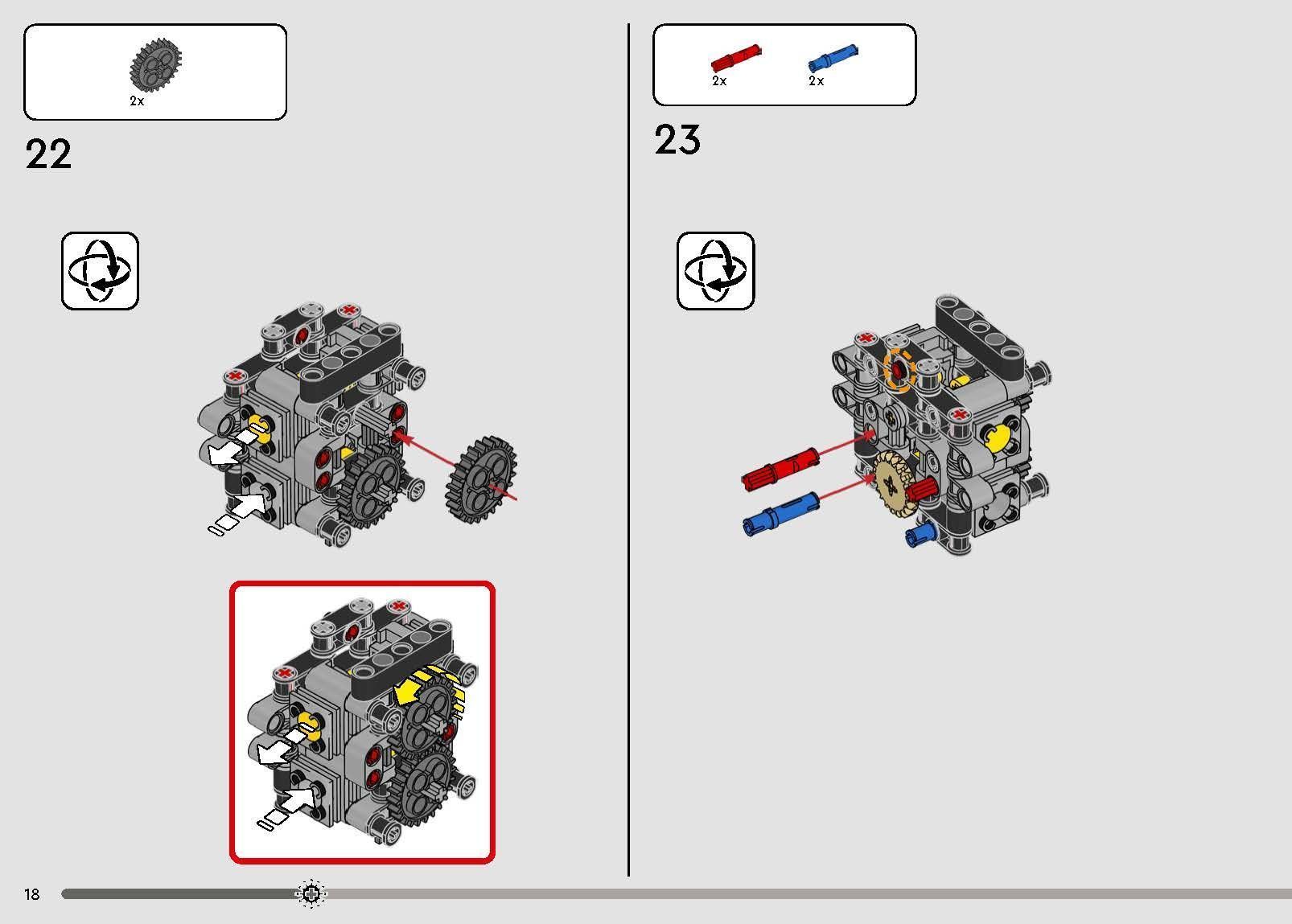 2x

22

2x

2x

23

18