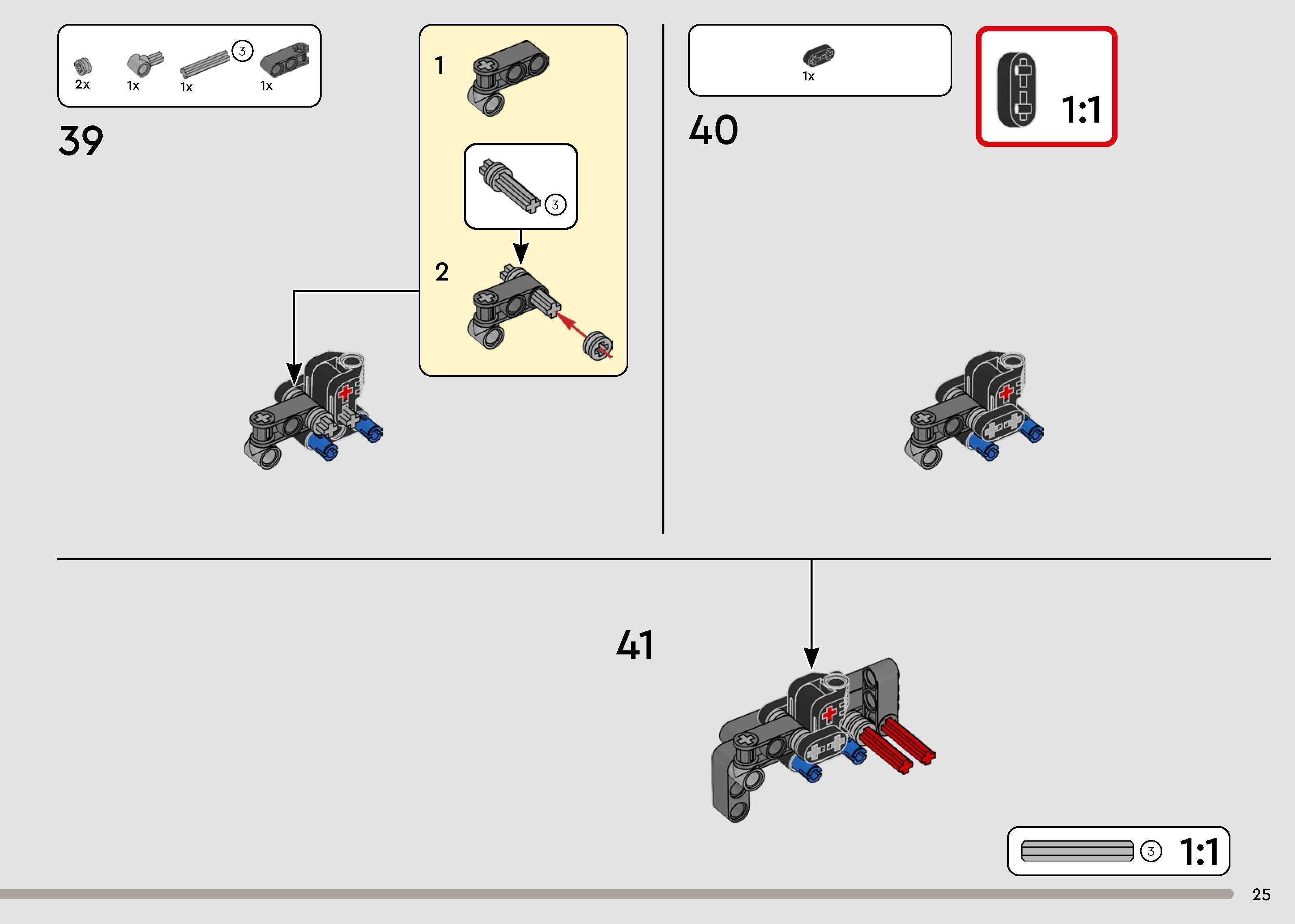 2x 1x 1x 3 1x

39

1

3

2

1x

1:1

40

41

3 1:1

25