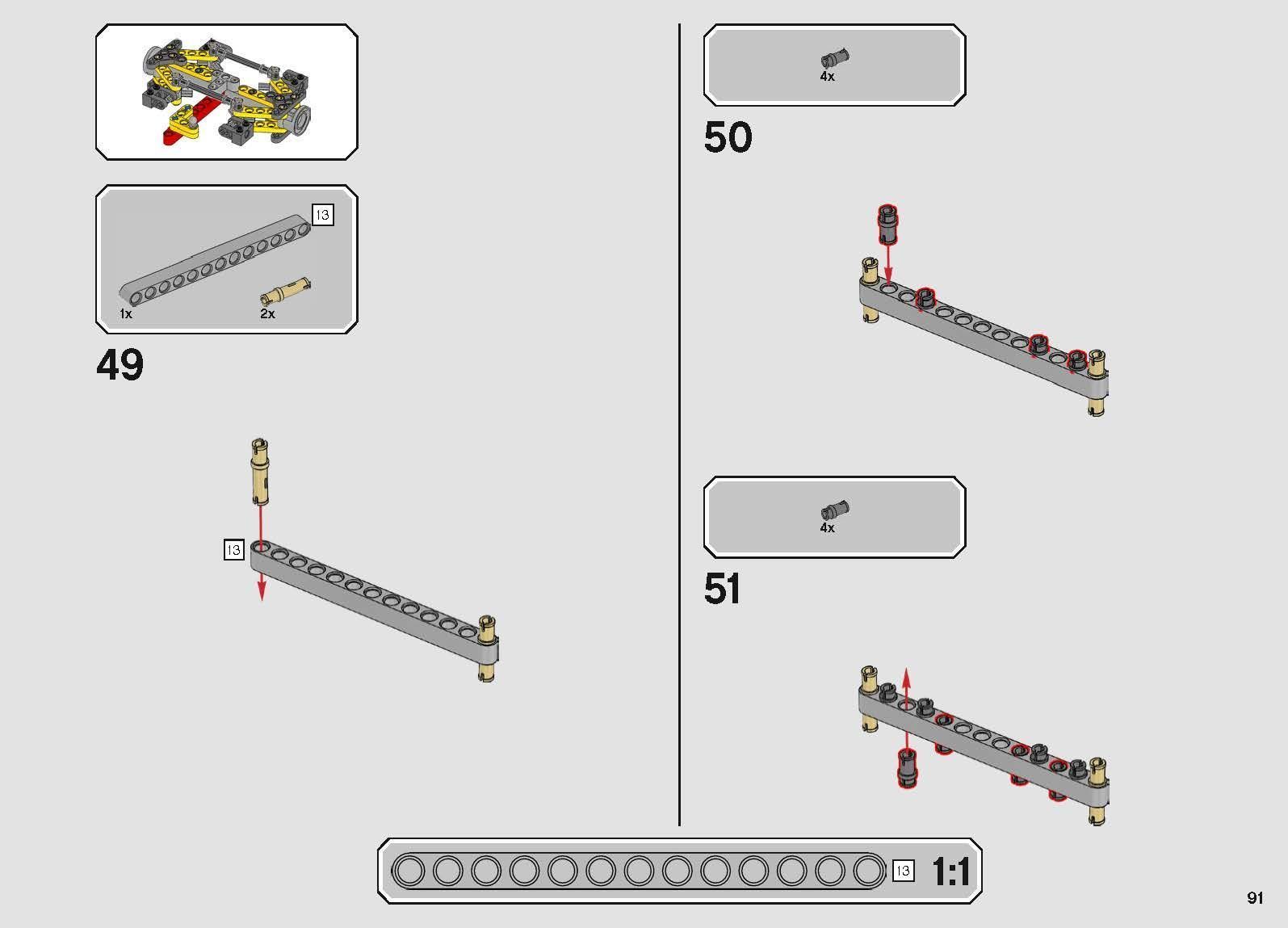 13

1x

2x

49

13

4x

50

4x

51

13

1:1

91