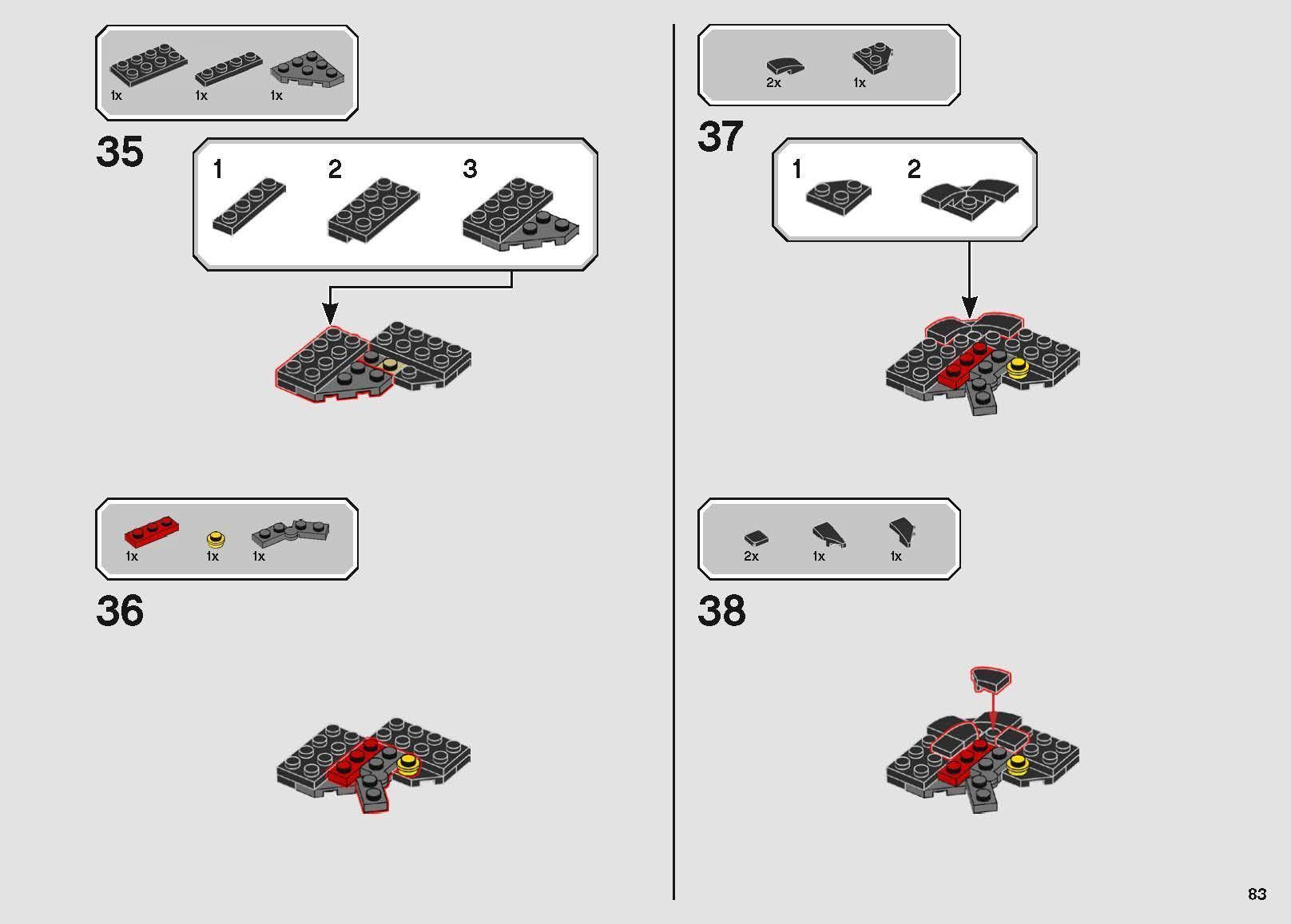 1x 1x 1x

35

1 2 3

1x 1x 1x

36

2x 1x

37

1 2

2x 1x 1x

38

83