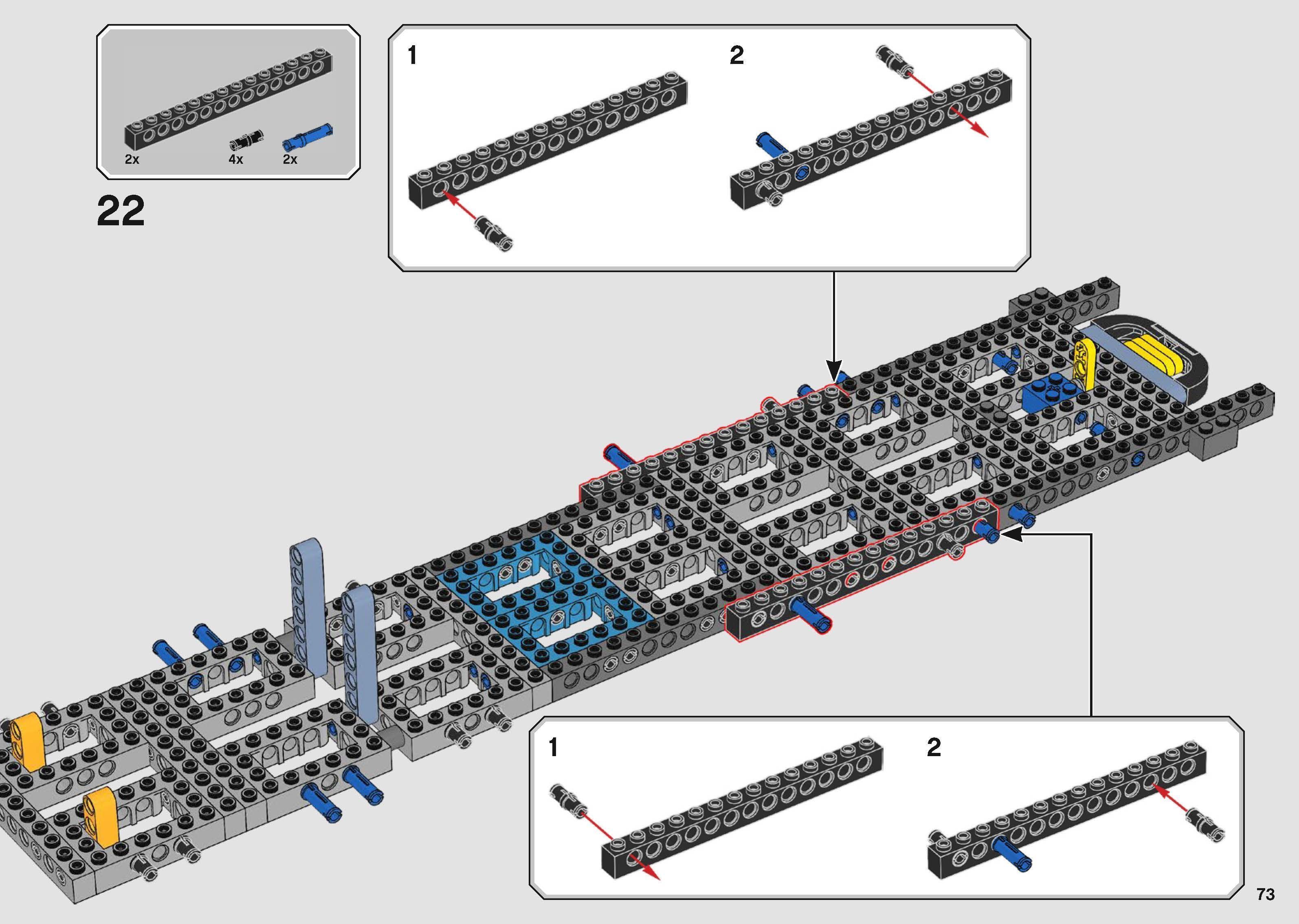 2x 4x 2x

22

1

2

1

2

73