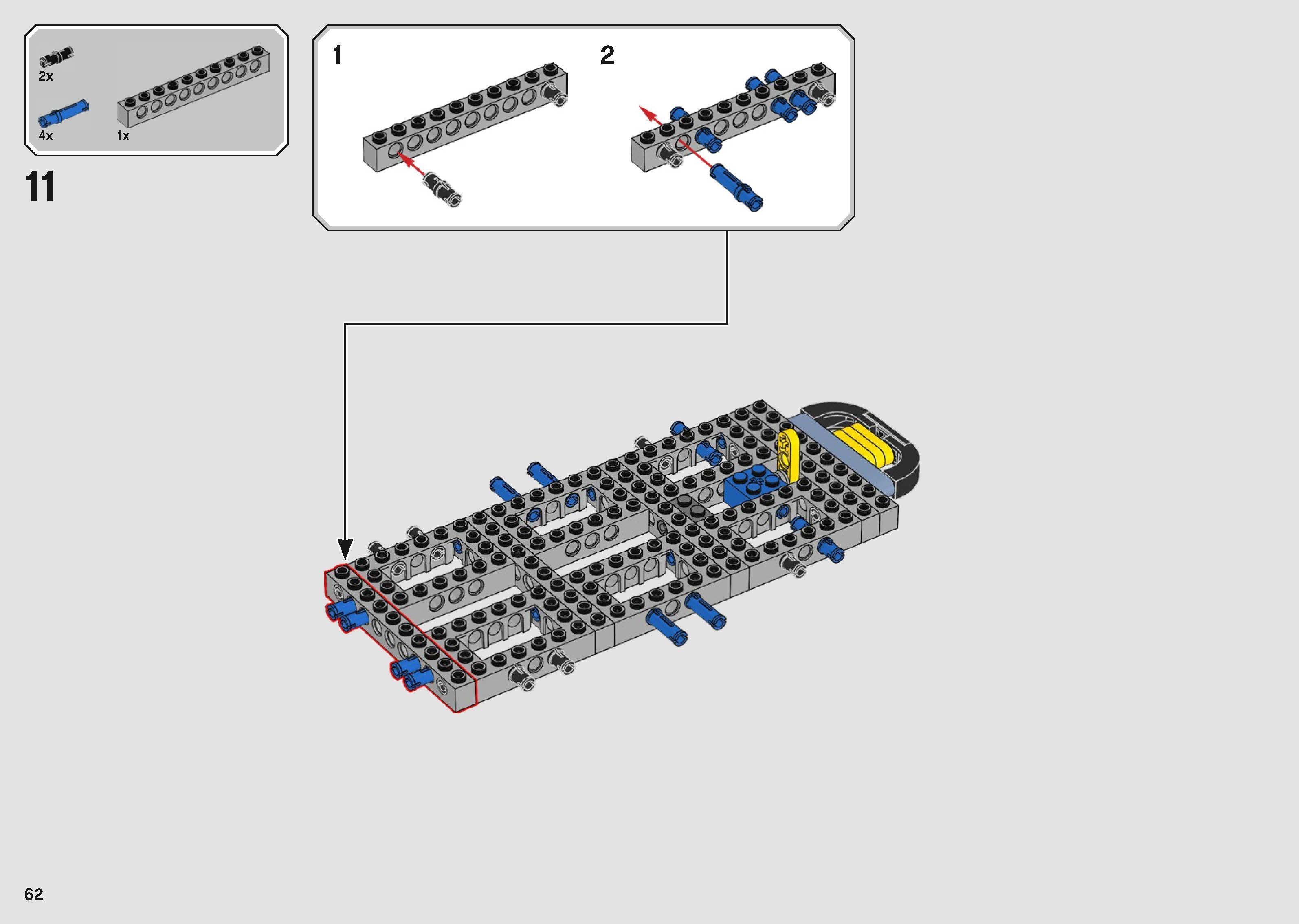 2x

4x

1x

11

1

2

62