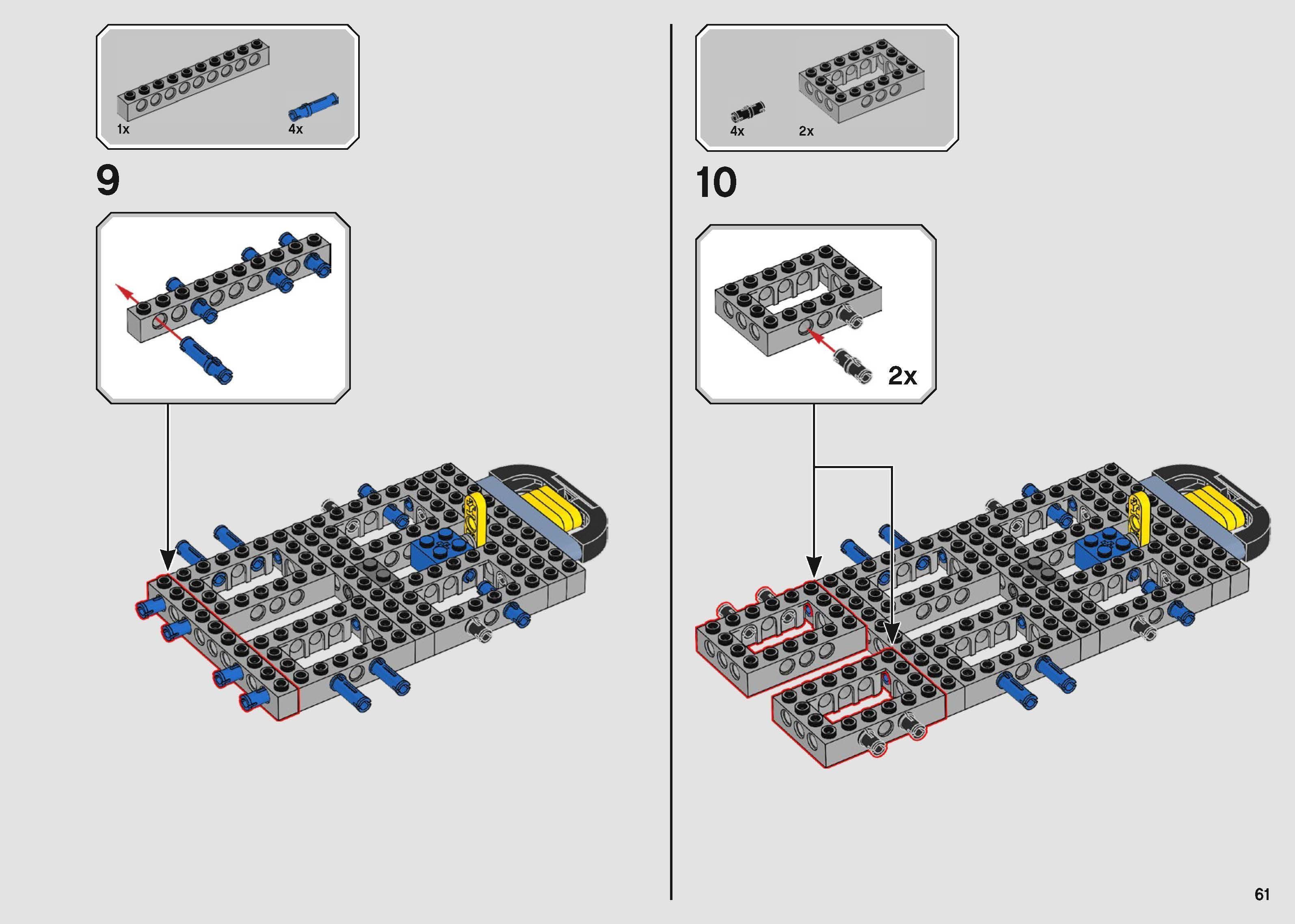 1x 4x

9

4x 2x

10

2x

61